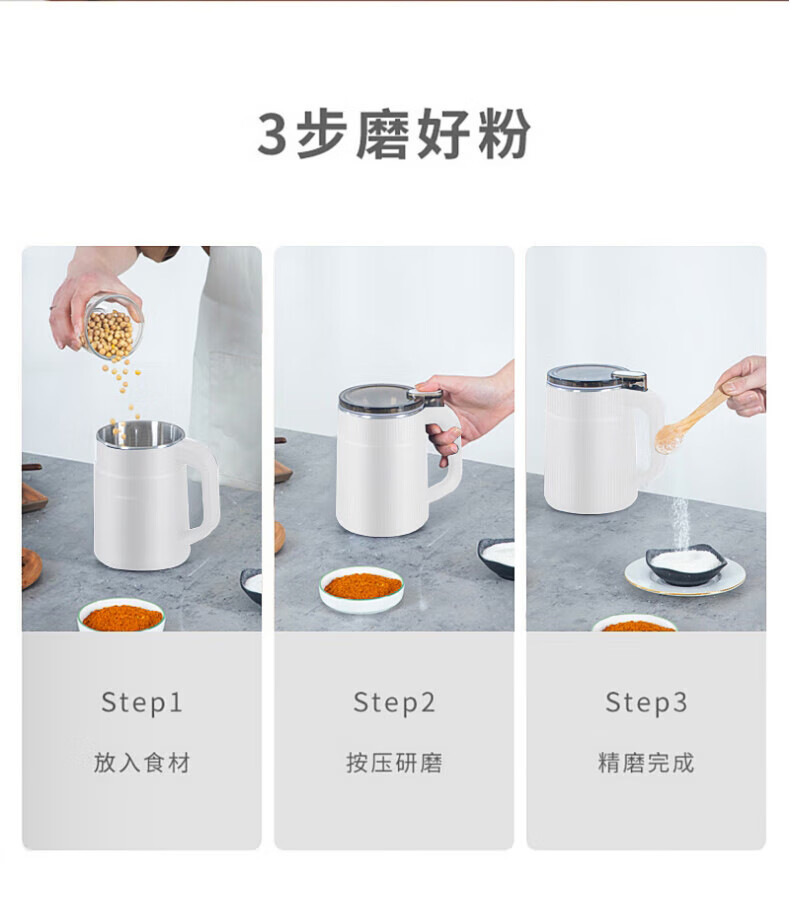 3步磨好粉

Step1
放入食材

Step2
按压研磨

Step3
精磨完成