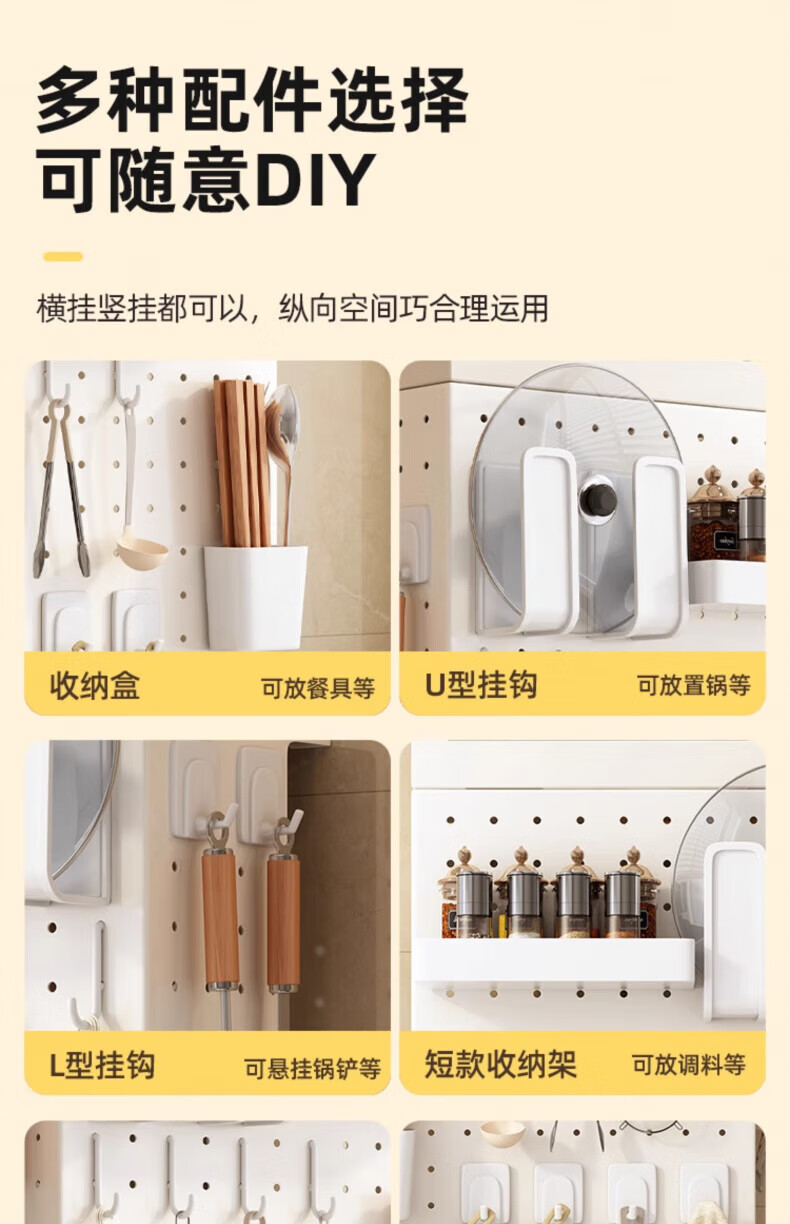 多种配件选择
可随意DIY

横挂竖挂都可以，纵向空间巧合理运用

收纳盒 可放餐具等

U型挂钩 可放置锅等

L型挂钩 可悬挂锅铲等

短款收纳架 可放调料等