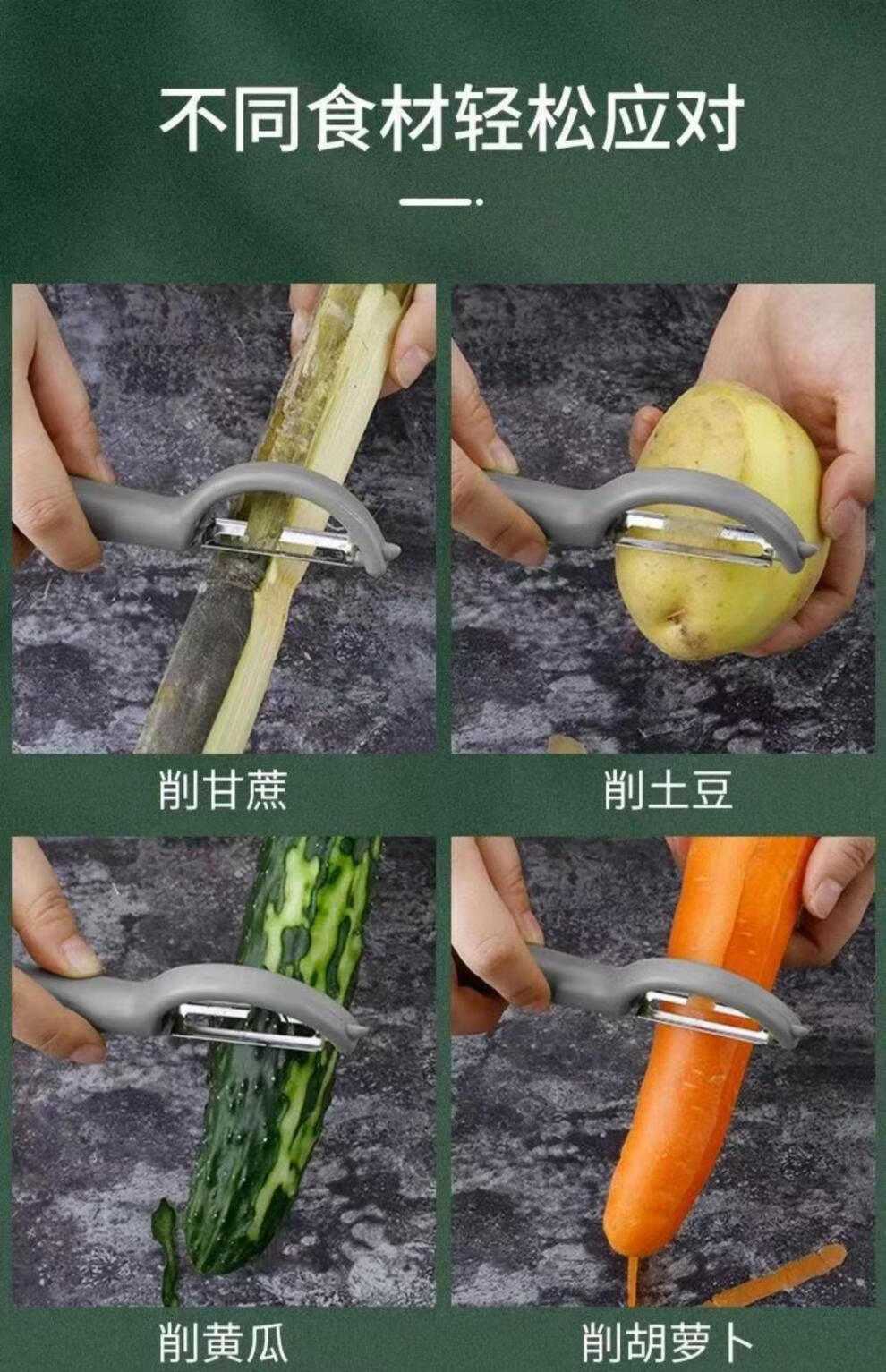 不同食材轻松应对

削甘蔗

削土豆

削黄瓜

削胡萝卜