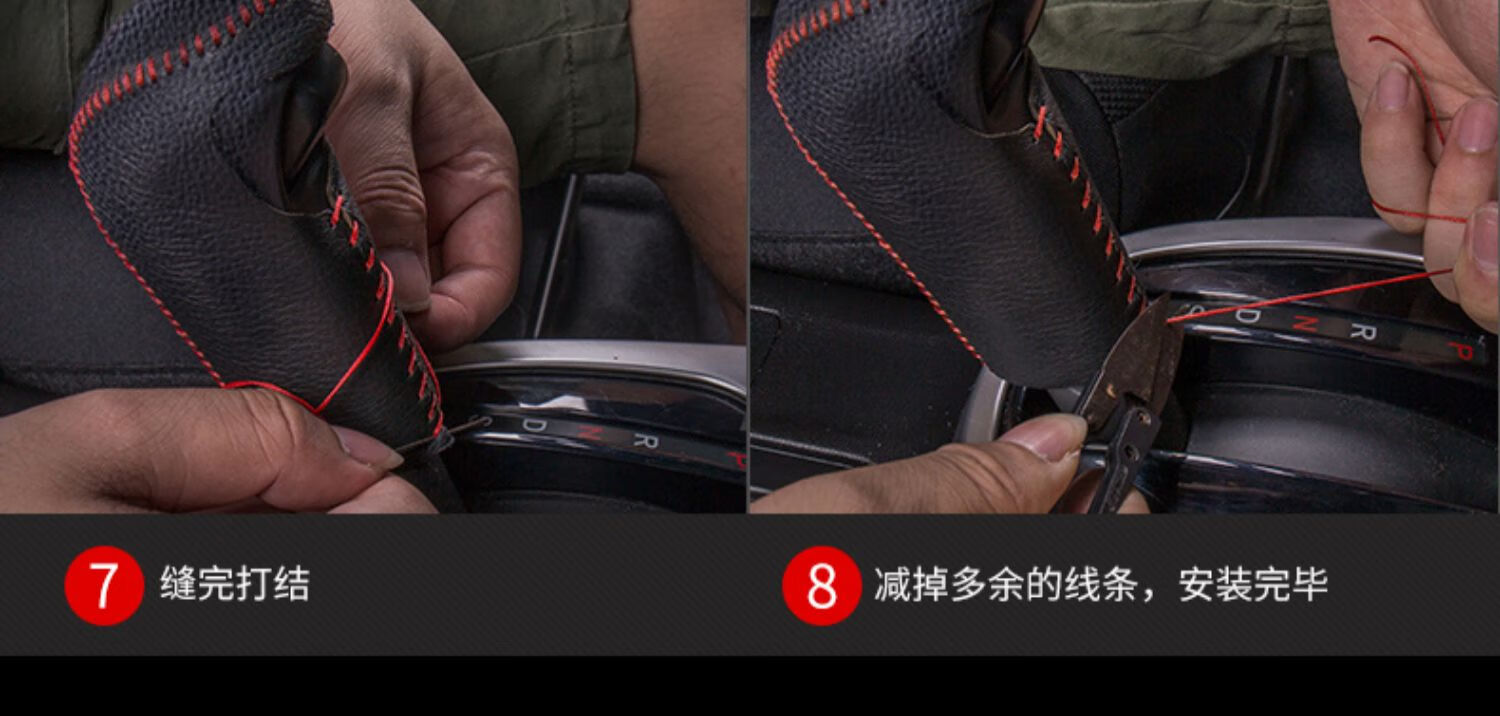 S D N R P

S D N R P

7 缝完打结

8 减掉多余的线条，安装完毕