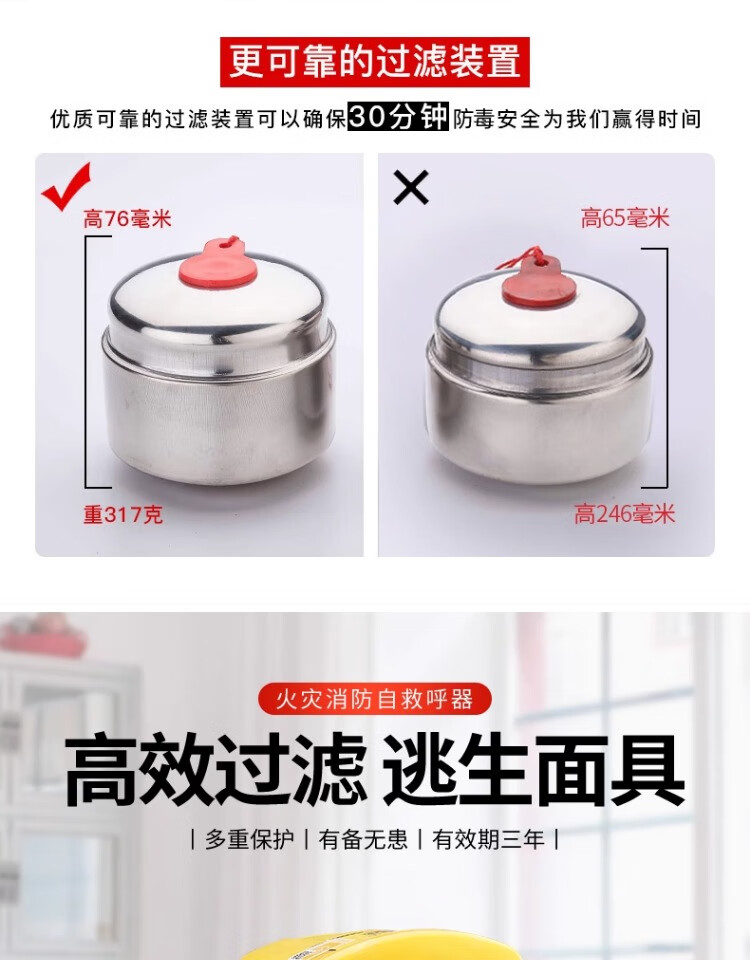 更可靠的过滤装置

优质可靠的过滤装置可以确保30分钟防毒安全为我们赢得时间

高76毫米

重317克

高65毫米

高246毫米

火灾消防自救呼器

高效过滤 逃生面具

| 多重保护 | 有备无患 | 有效期三年 |