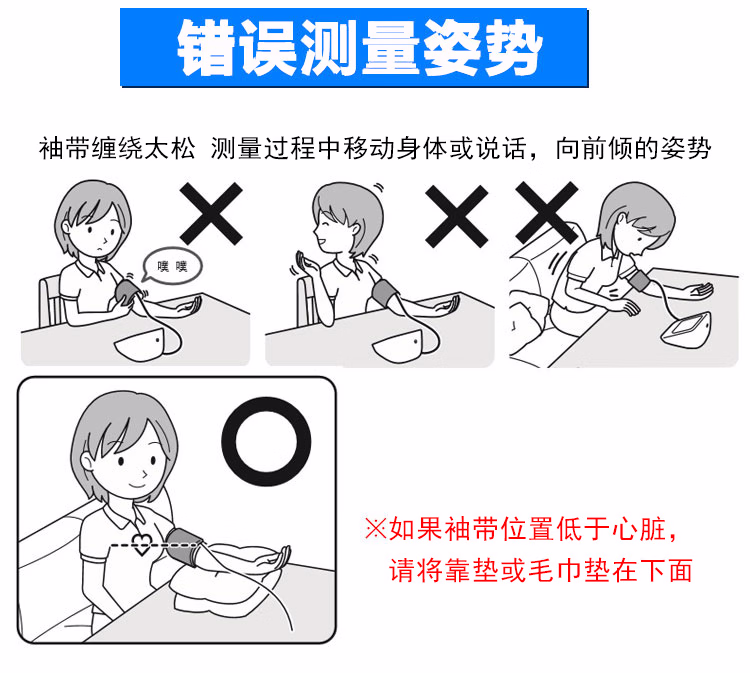 错误测量姿势

袖带缠绕太松 测量过程中移动身体或说话，向前倾的姿势

噗 噗

※如果袖带位置低于心脏，请将靠垫或毛巾垫在下面