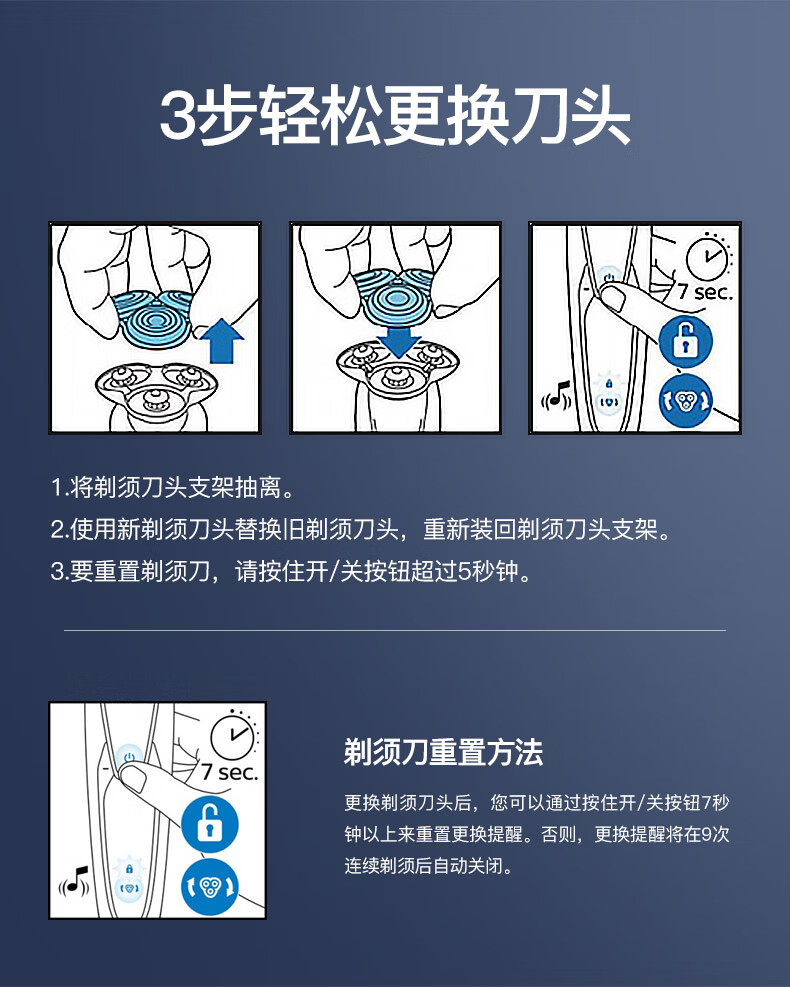 3步轻松更换刀头

7 sec.

1.将剃须刀头支架抽离。

2.使用新剃须刀头替换旧剃须刀头，重新装回剃须刀头支架。

3.要重置剃须刀，请按住开/关按钮超过5秒钟。

7 sec.

剃须刀重置方法

更换剃须刀头后，您可以通过按住开/关按钮7秒钟以上来重置更换提醒。否则，更换提醒将在9次连续剃须后自动关闭。