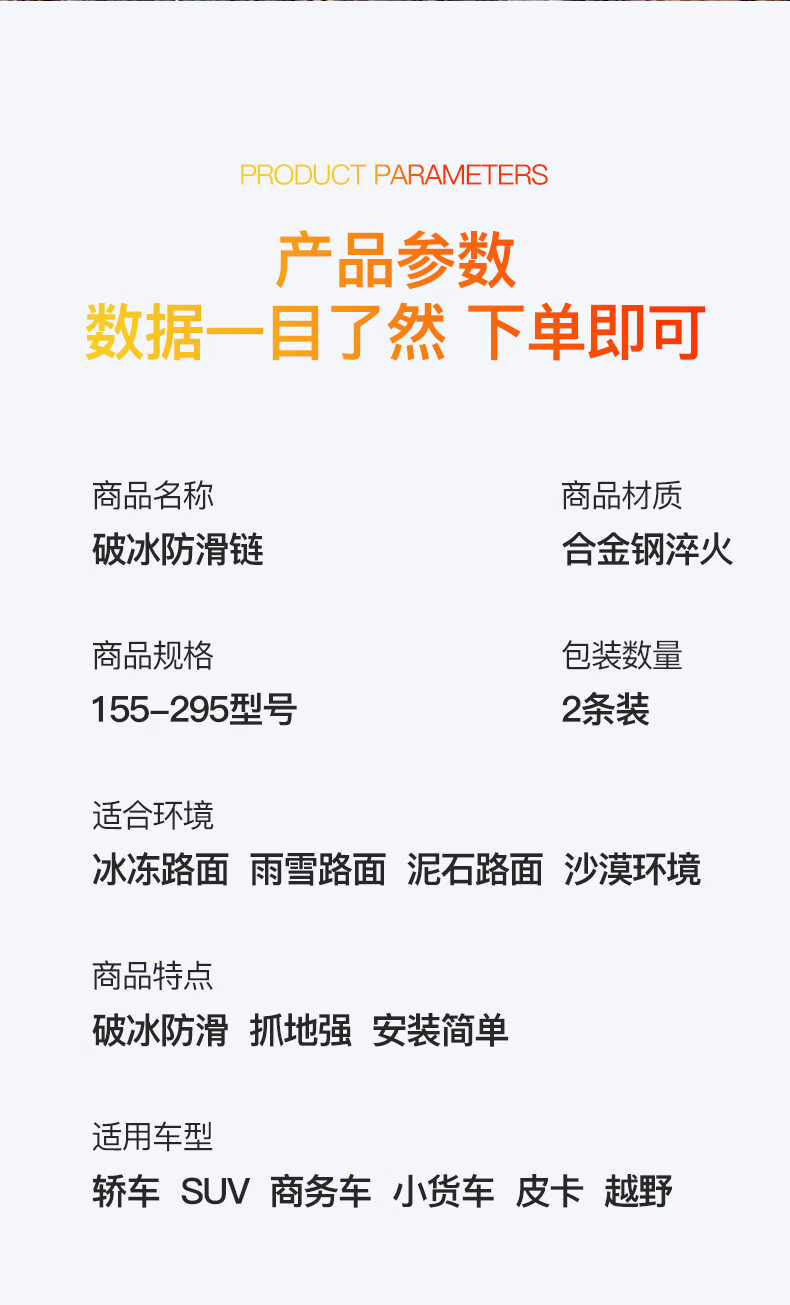 PRODUCT PARAMETERS

产品参数
数据一目了然 下单即可

商品名称
破冰防滑链

商品材质
合金钢淬火

商品规格
155-295型号

包装数量
2条装

适合环境
冰冻路面 雨雪路面 泥石路面 沙漠环境

商品特点
破冰防滑 抓地强 安装简单

适用车型
轿车 SUV 商务车 小货车 皮卡 越野