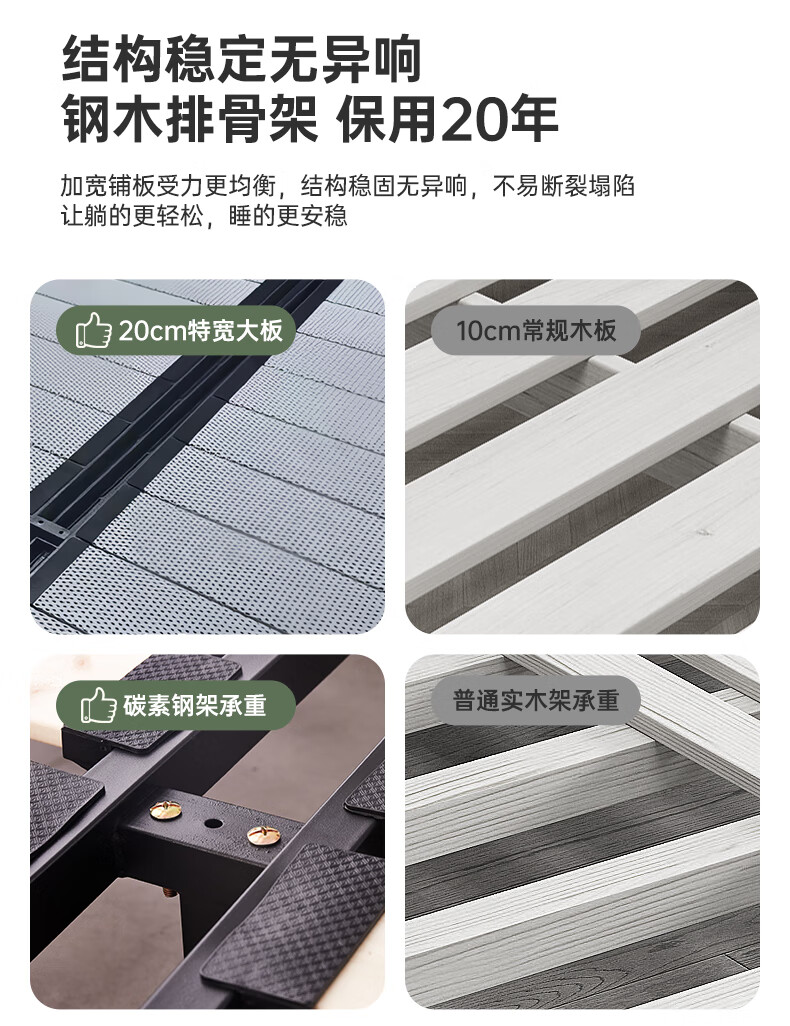 结构稳定无异响
钢木排骨架 保用20年

加宽铺板受力更均衡，结构稳固无异响，不易断裂塌陷
让躺的更轻松，睡的更安稳

20cm特宽大板

10cm常规木板

碳素钢架承重

普通实木架承重