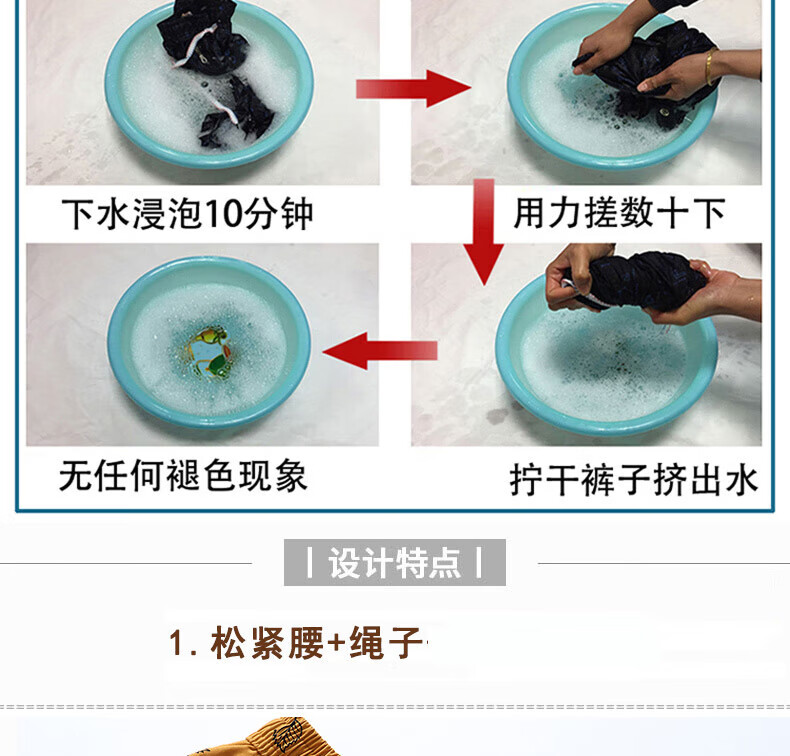 下水浸泡10分钟

用力搓数十下

无任何褪色现象

拧干裤子挤出水

| 设计特点 |

1. 松紧腰+绳子