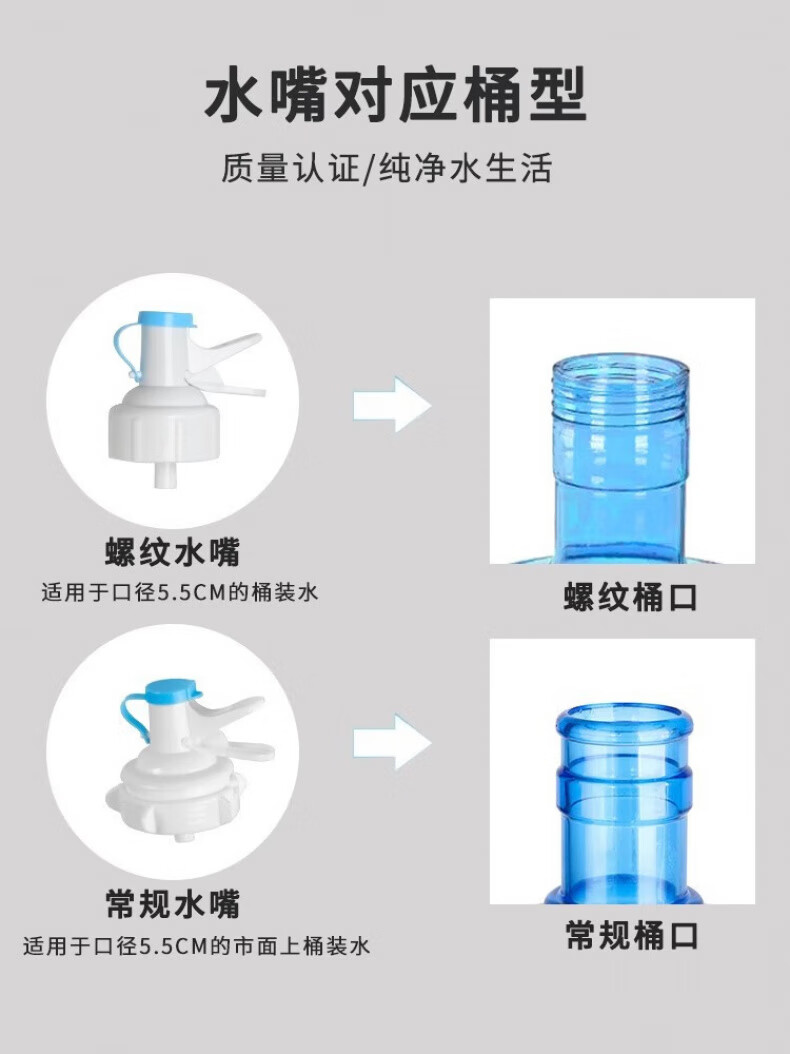 水嘴对应桶型

质量认证/纯净水生活

螺纹水嘴
适用于口径5.5CM的桶装水

螺纹桶口

常规水嘴
适用于口径5.5CM的市面上桶装水

常规桶口