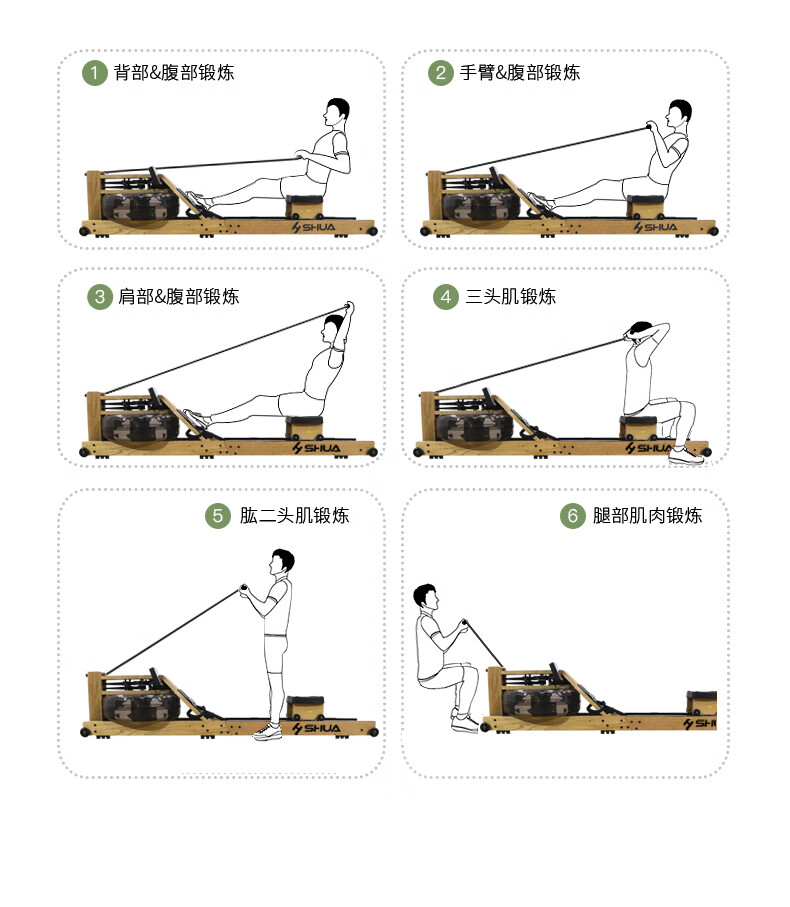 1 背部&腹部锻炼

SHUA

2 手臂&腹部锻炼

SHUA

3 肩部&腹部锻炼

SHUA

4 三头肌锻炼

SHUA

5 肱二头肌锻炼

SHUA

6 腿部肌肉锻炼

SHU