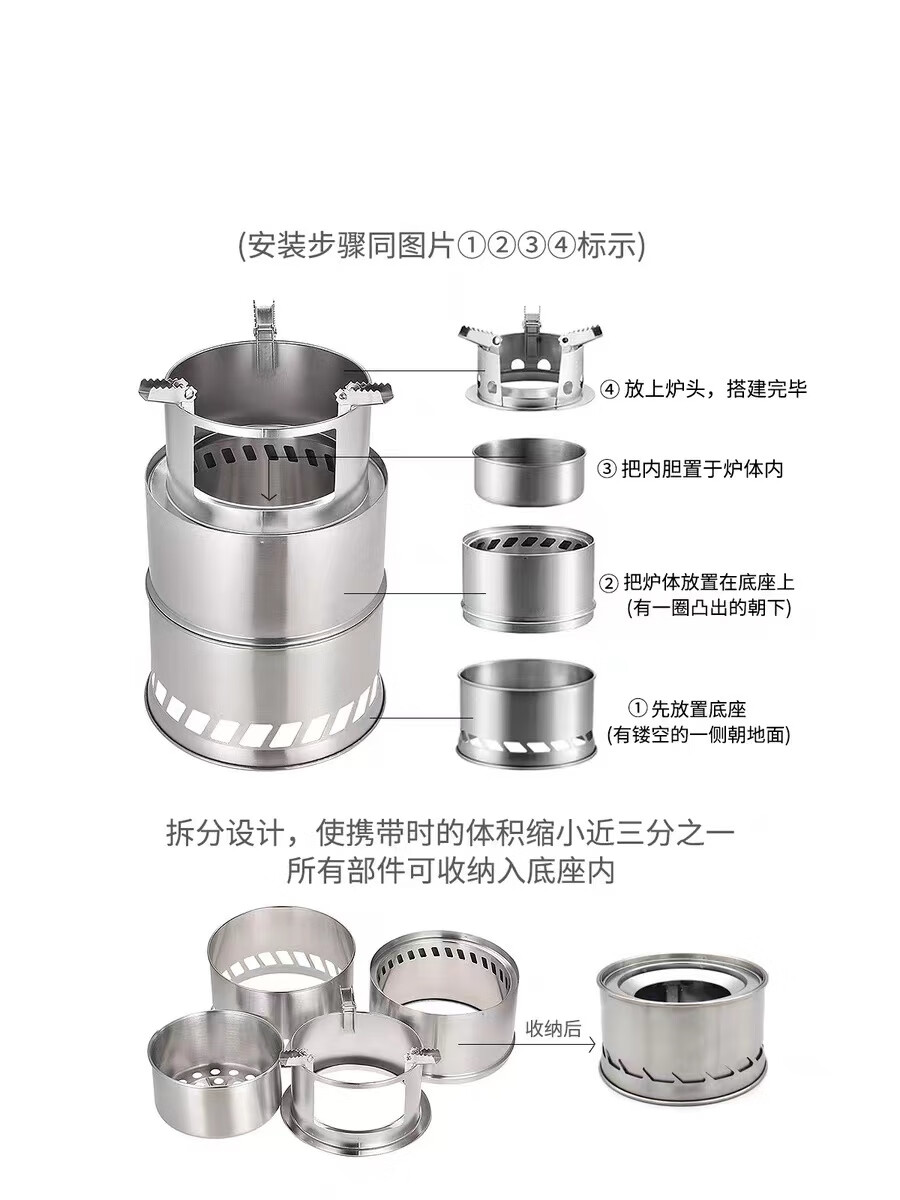 (安装步骤同图片①②③④标示)

④ 放上炉头，搭建完毕

③ 把内胆置于炉体内

② 把炉体放置在底座上
(有一圈凸出的朝下)

① 先放置底座
(有镂空的一侧朝地面)

拆分设计，使携带时的体积缩小近三分之一
所有部件可收纳入底座内

收纳后