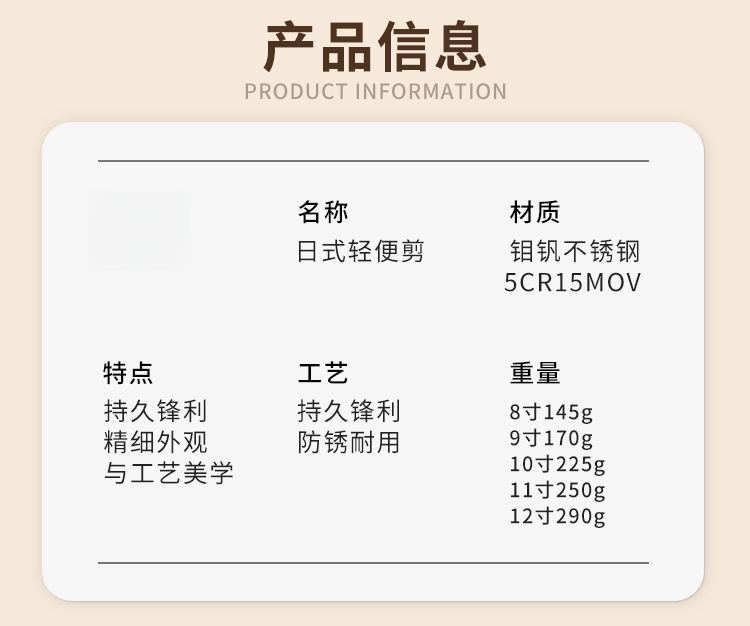 产品信息
PRODUCT INFORMATION

名称
日式轻便剪

材质
钼钒不锈钢
5CR15MOV

特点
持久锋利
精细外观
与工艺美学

工艺
持久锋利
防锈耐用

重量
8寸145g
9寸170g
10寸225g
11寸250g
12寸290g