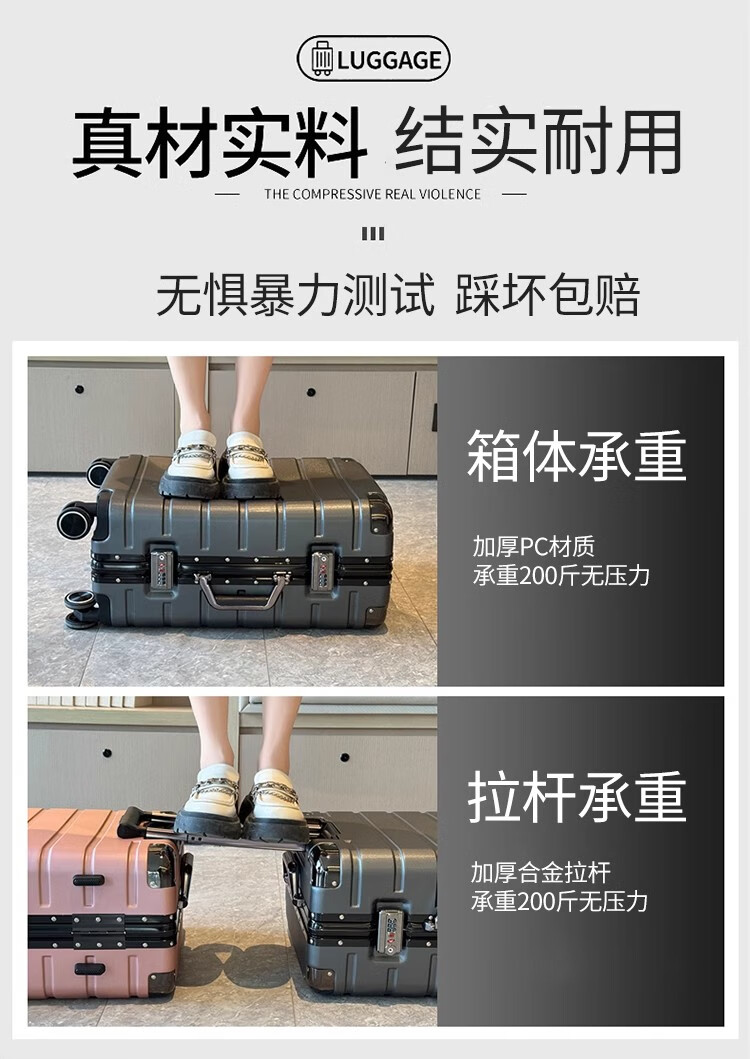 LUGGAGE

真材实料 结实耐用

THE COMPRESSIVE REAL VIOLENCE

无惧暴力测试 踩坏包赔

箱体承重

加厚PC材质
承重200斤无压力

拉杆承重

加厚合金拉杆
承重200斤无压力