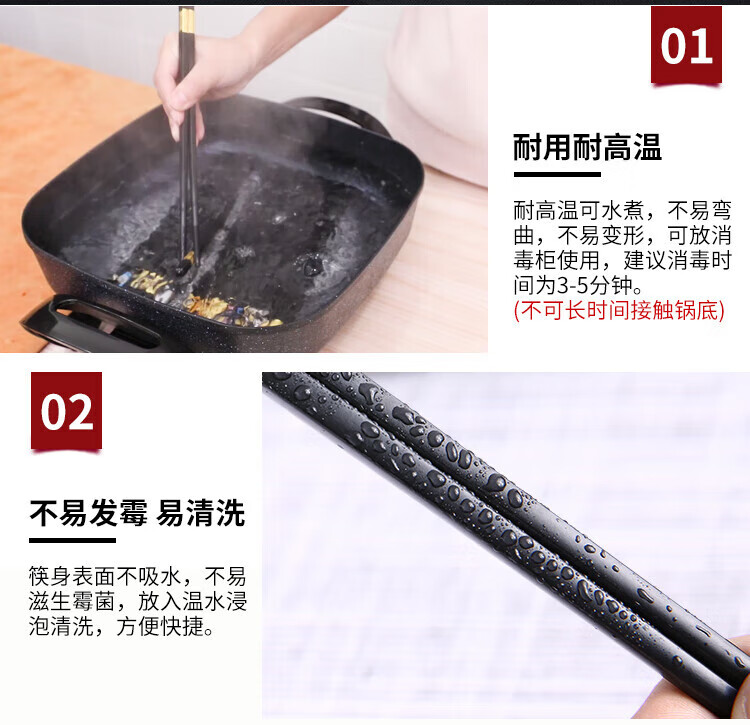 01

耐用耐高温

耐高温可水煮，不易弯曲，不易变形，可放消毒柜使用，建议消毒时间为3-5分钟。
(不可长时间接触锅底)

02

不易发霉 易清洗

筷身表面不吸水，不易滋生霉菌，放入温水浸泡清洗，方便快捷。