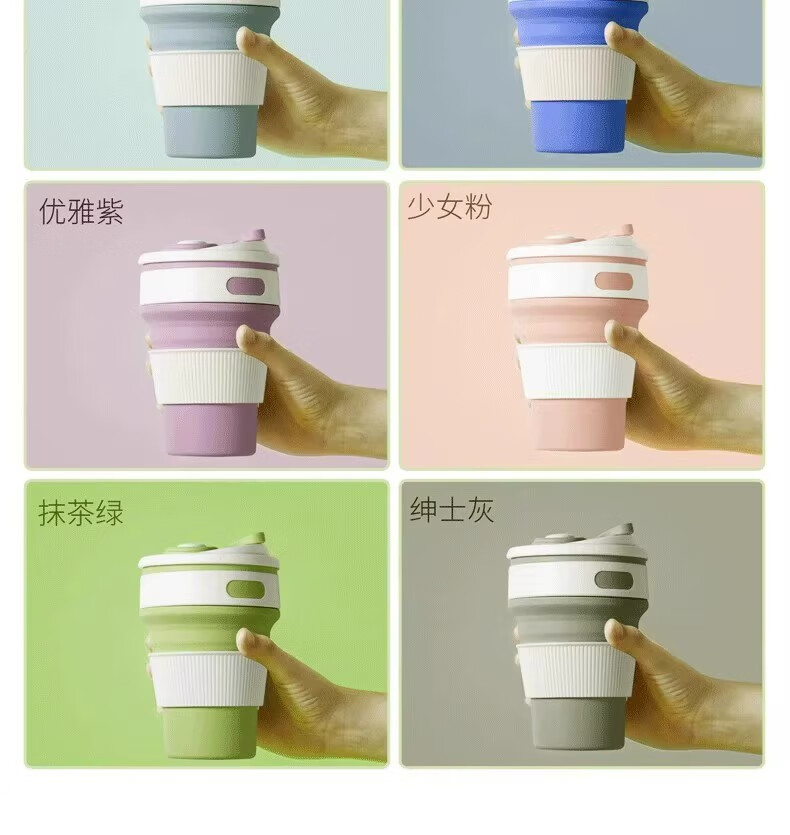 优雅紫

少女粉

抹茶绿

绅士灰