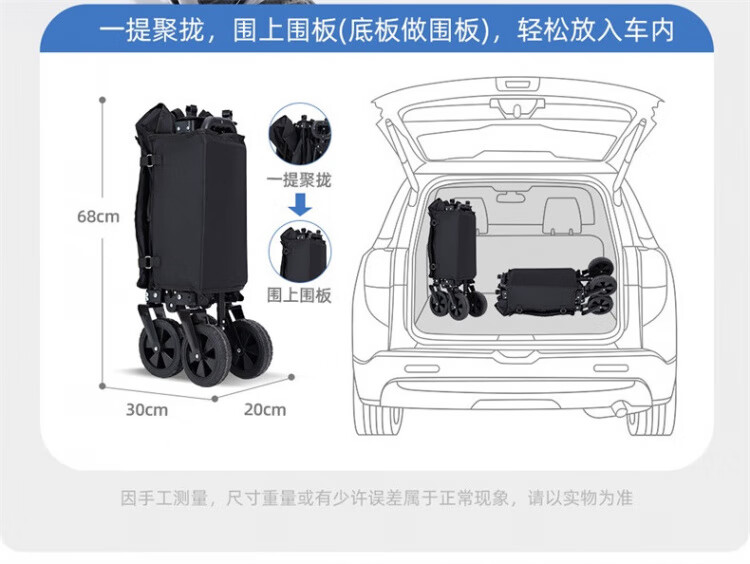 一提聚拢，围上围板(底板做围板)，轻松放入车内

68cm

一提聚拢

围上围板

30cm

20cm

因手工测量，尺寸重量或有少许误差属于正常现象，请以实物为准