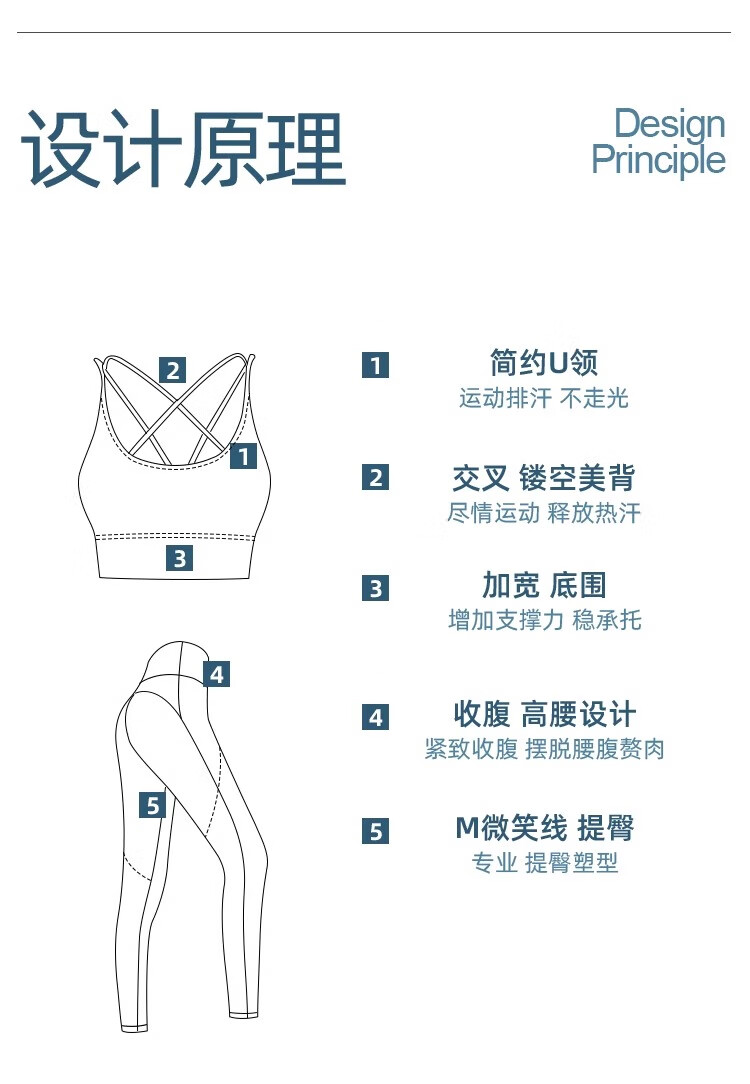 设计原理

Design
Principle

2

1

3

4

5

1 简约U领
运动排汗 不走光

2 交叉 镂空美背
尽情运动 释放热汗

3 加宽 底围
增加支撑力 稳承托

4 收腹 高腰设计
紧致收腹 摆脱腰腹赘肉

5 M微笑线 提臀
专业 提臀塑型