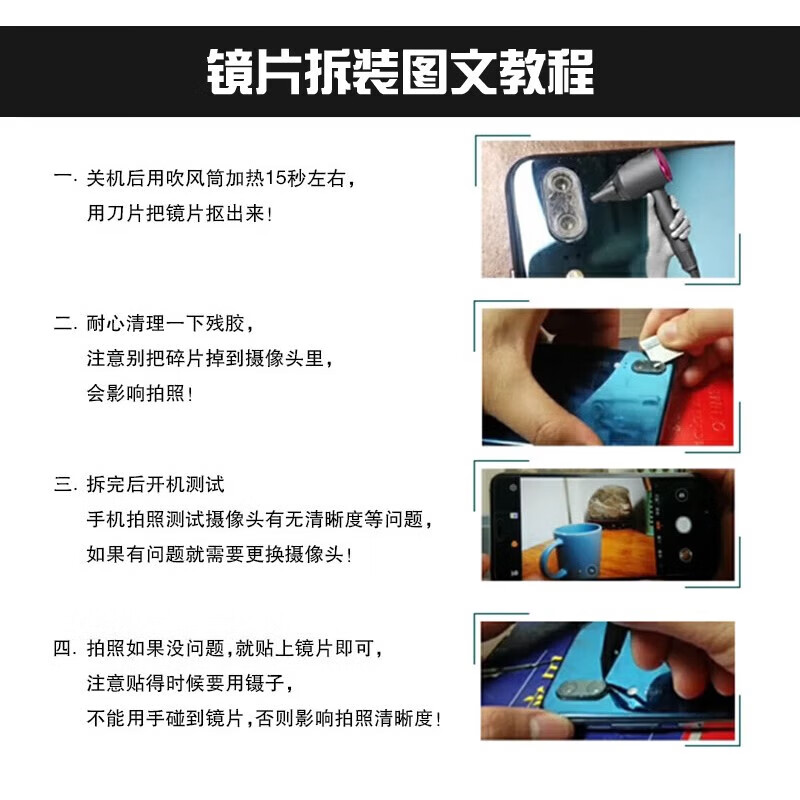 镜片拆装图文教程

一. 关机后用吹风筒加热15秒左右，
用刀片把镜片抠出来！

二. 耐心清理一下残胶，
注意别把碎片掉到摄像头里，
会影响拍照！

三. 拆完后开机测试
手机拍照测试摄像头有无清晰度等问题，
如果有问题就需要更换摄像头！

四. 拍照如果没问题，就贴上镜片即可，
注意贴得时候要用镊子，
不能用手碰到镜片，否则影响拍照清晰度！