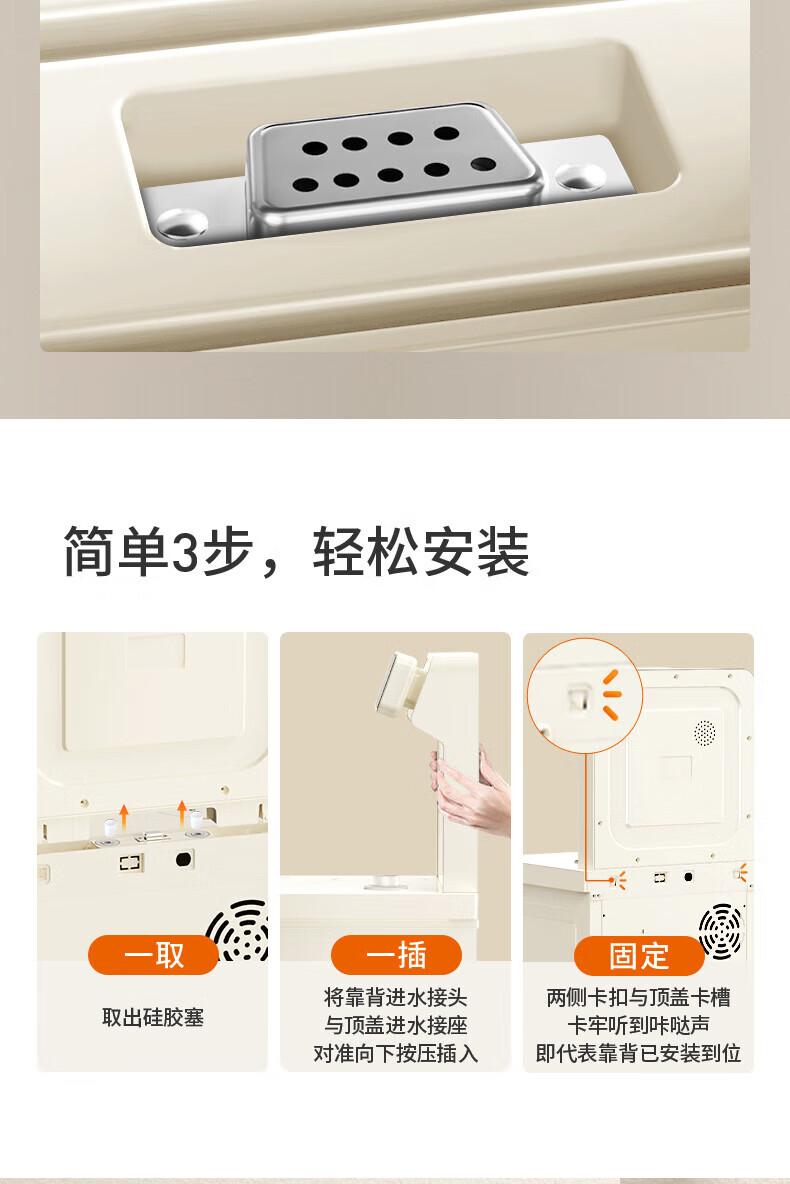 简单3步，轻松安装

一取

取出硅胶塞

一插

将靠背进水接头
与顶盖进水接座
对准向下按压插入

固定

两侧卡扣与顶盖卡槽
卡牢听到咔哒声
即代表靠背已安装到位