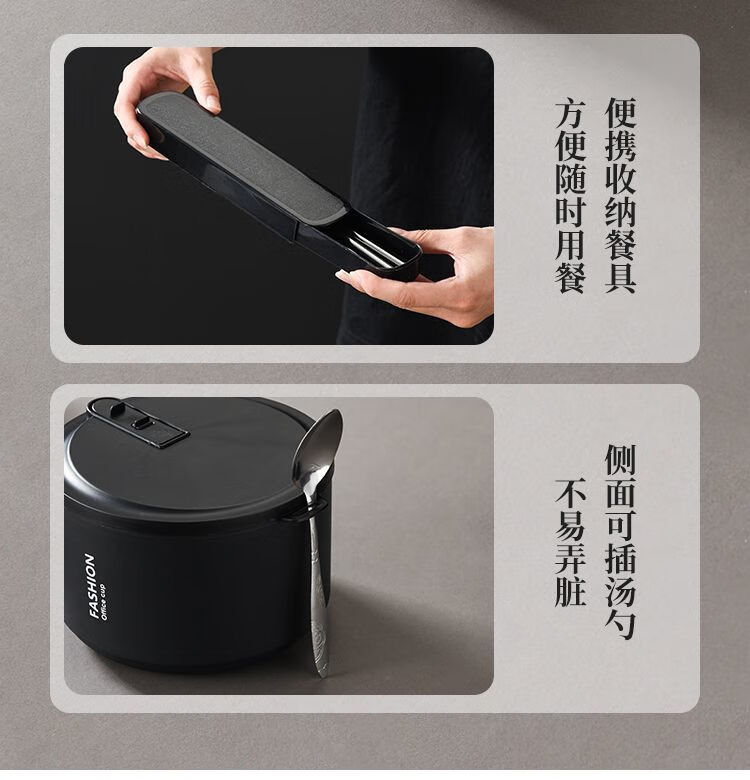 便携收纳餐具

方便随时用餐

FASHION
Office cup

侧面可插汤勺

不易弄脏