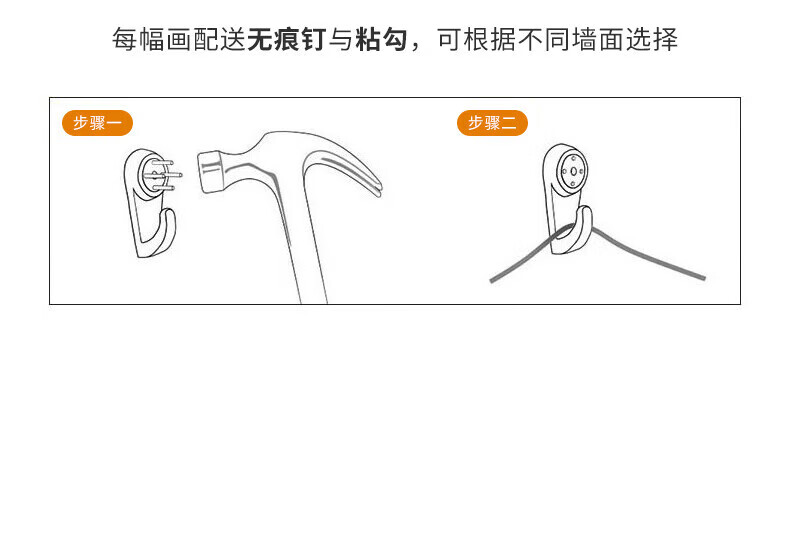 每幅画配送无痕钉与粘勾，可根据不同墙面选择

步骤一

步骤二