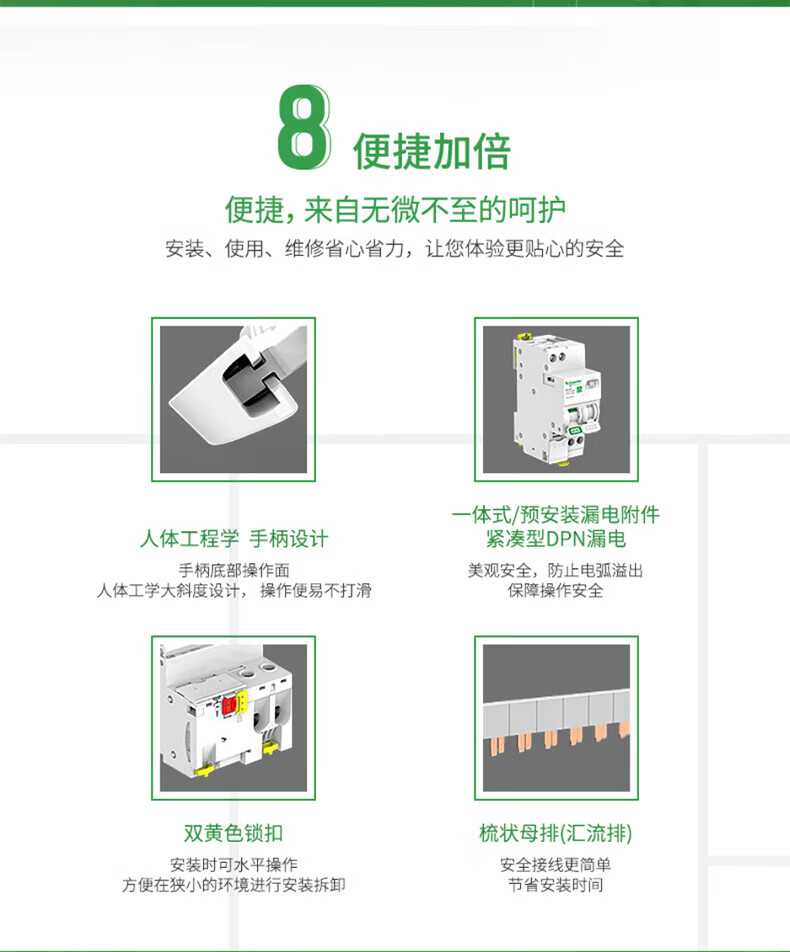 8 便捷加倍

便捷，来自无微不至的呵护

安装、使用、维修省心省力，让您体验更贴心的安全

人体工程学 手柄设计

手柄底部操作面
人体工学大斜度设计，操作便易不打滑

一体式/预安装漏电附件
紧凑型DPN漏电

美观安全，防止电弧溢出
保障操作安全

双黄色锁扣

安装时可水平操作
方便在狭小的环境进行安装拆卸

梳状母排(汇流排)

安全接线更简单
节省安装时间