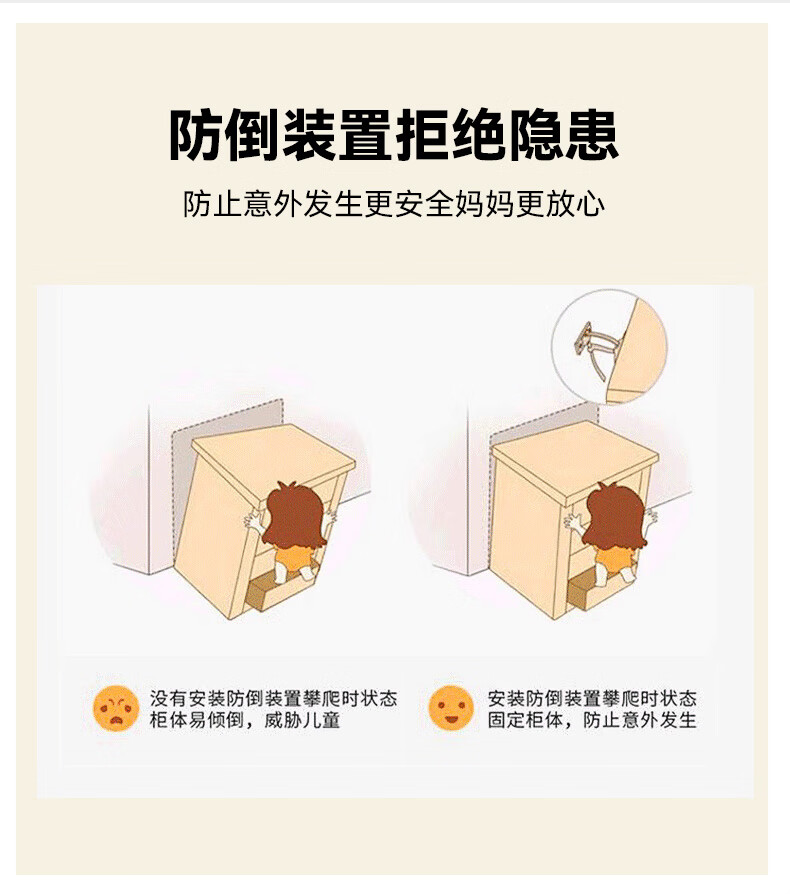 防倒装置拒绝隐患

防止意外发生更安全妈妈更放心

没有安装防倒装置攀爬时状态
柜体易倾倒，威胁儿童

安装防倒装置攀爬时状态
固定柜体，防止意外发生