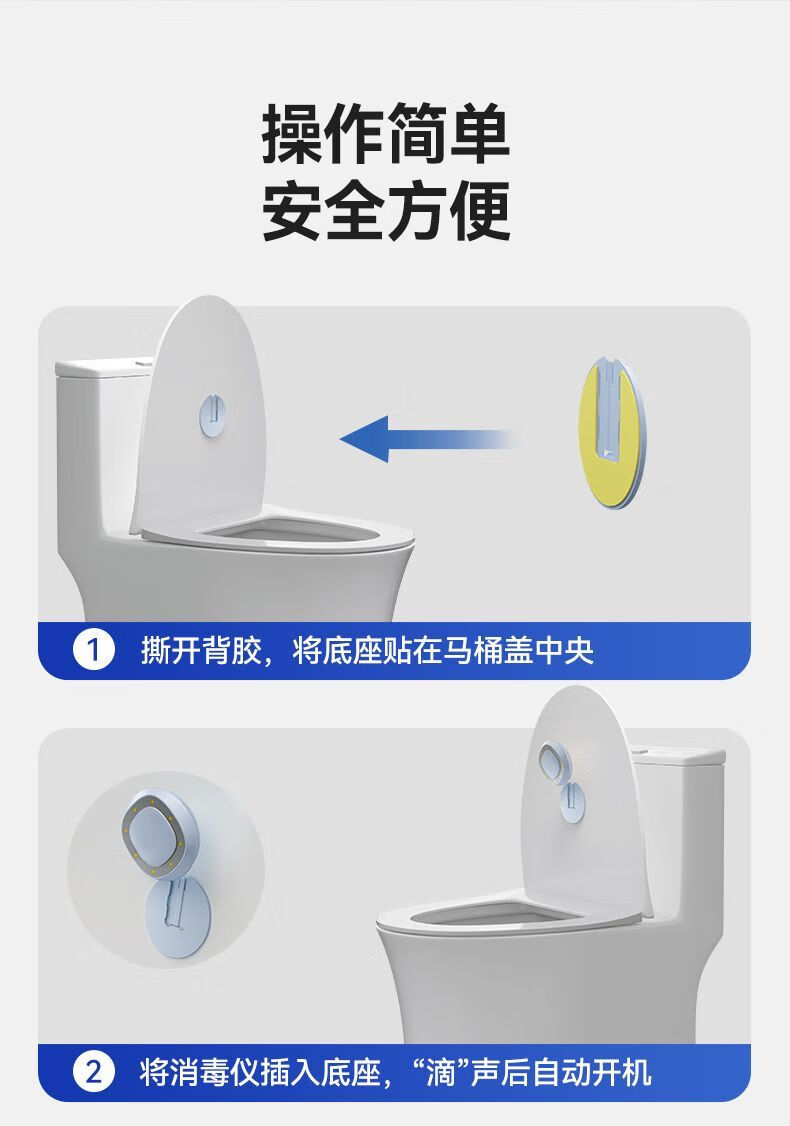 操作简单
安全方便

1 撕开背胶，将底座贴在马桶盖中央

2 将消毒仪插入底座，“滴”声后自动开机