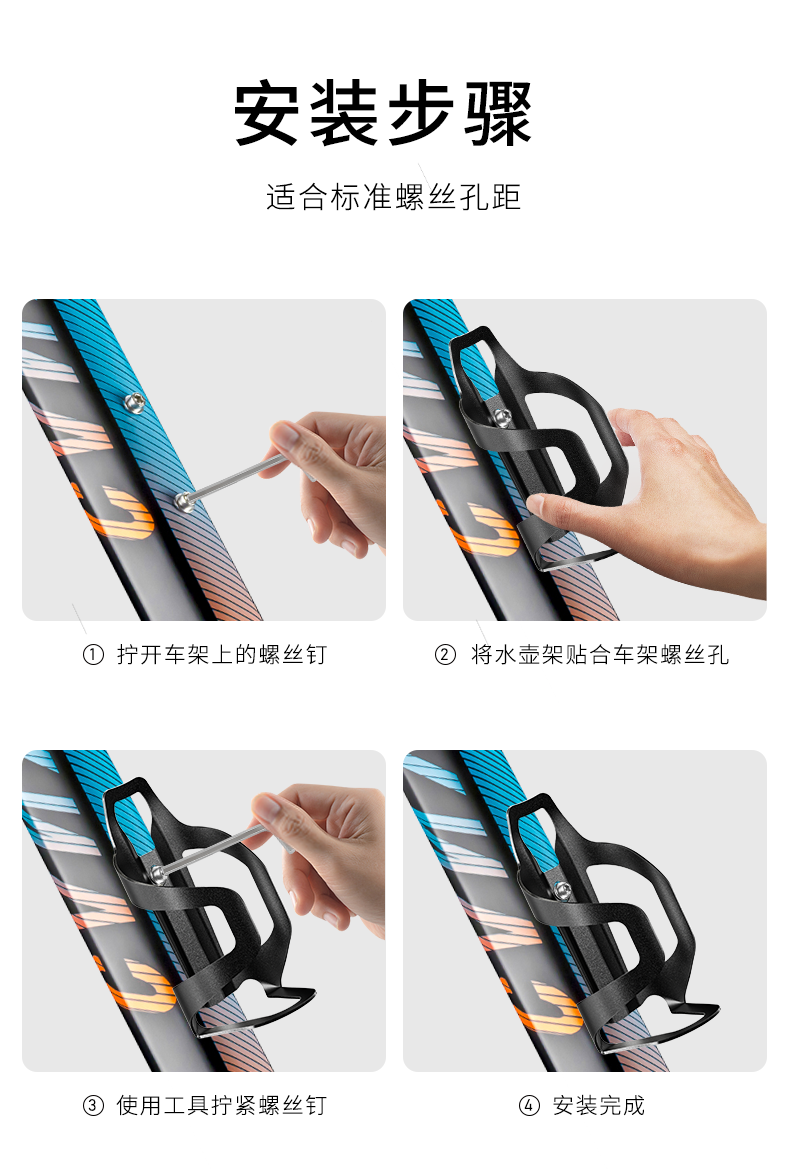 安装步骤

适合标准螺丝孔距

① 拧开车架上的螺丝钉

② 将水壶架贴合车架螺丝孔

③ 使用工具拧紧螺丝钉

④ 安装完成