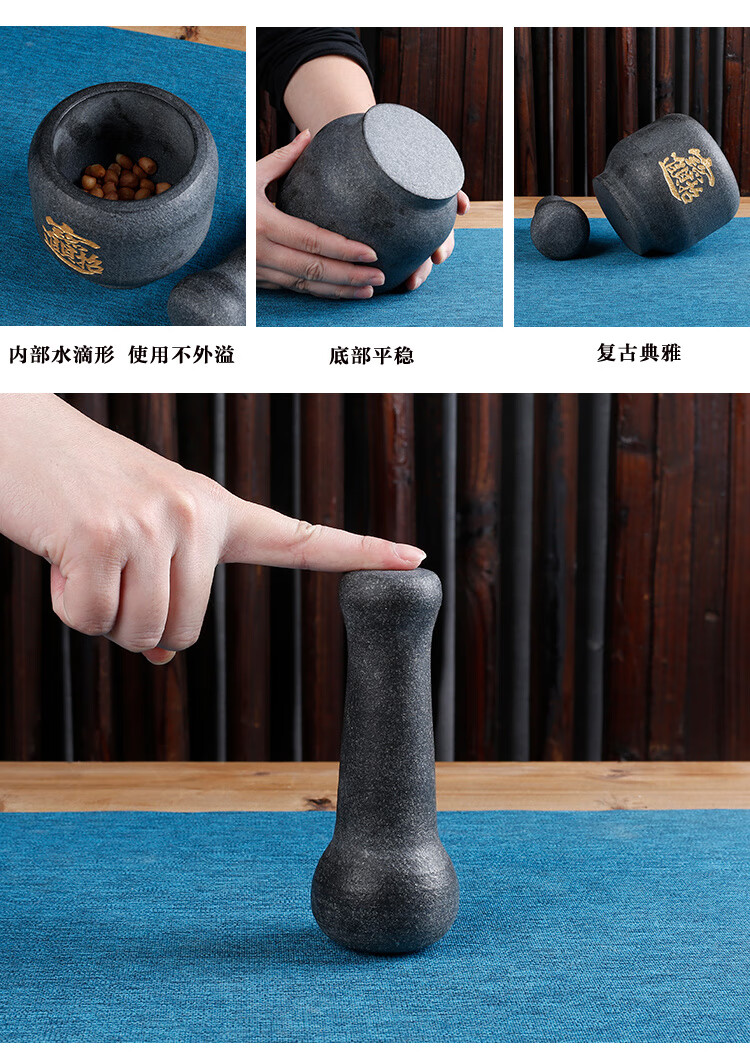 内部水滴形 使用不外溢

底部平稳

复古典雅