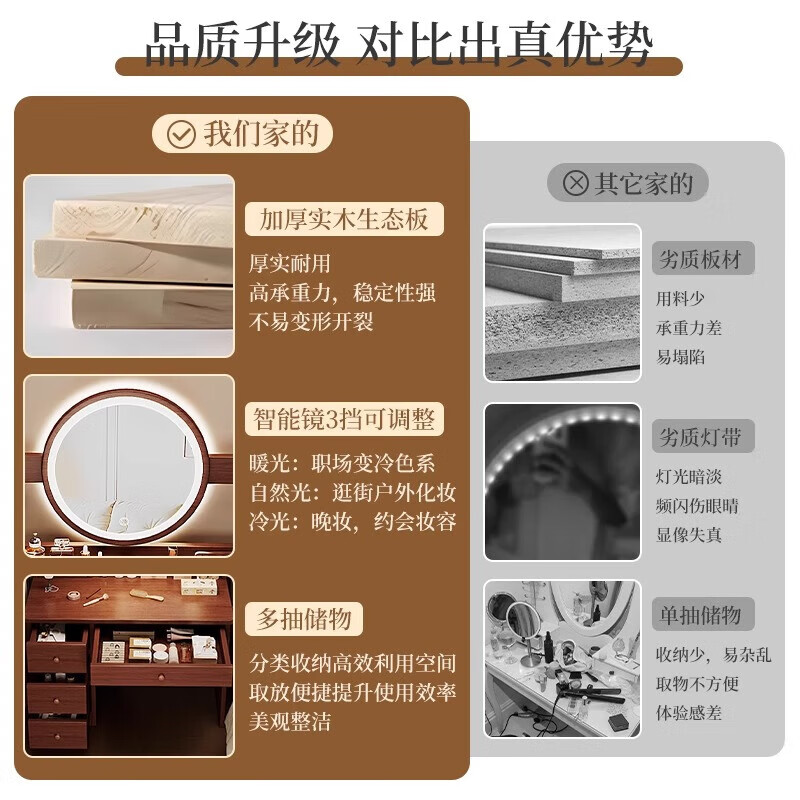 品质升级 对比出真优势

我们家的

加厚实木生态板

厚实耐用
高承重力，稳定性强
不易变形开裂

智能镜3挡可调整

暖光：职场变冷色系
自然光：逛街户外化妆
冷光：晚妆，约会妆容

多抽储物

分类收纳高效利用空间
取放便捷提升使用效率
美观整洁

其它家的

劣质板材

用料少
承重力差
易塌陷

劣质灯带

灯光暗淡
频闪伤眼睛
显像失真

单抽储物

收纳少，易杂乱
取物不方便
体验感差