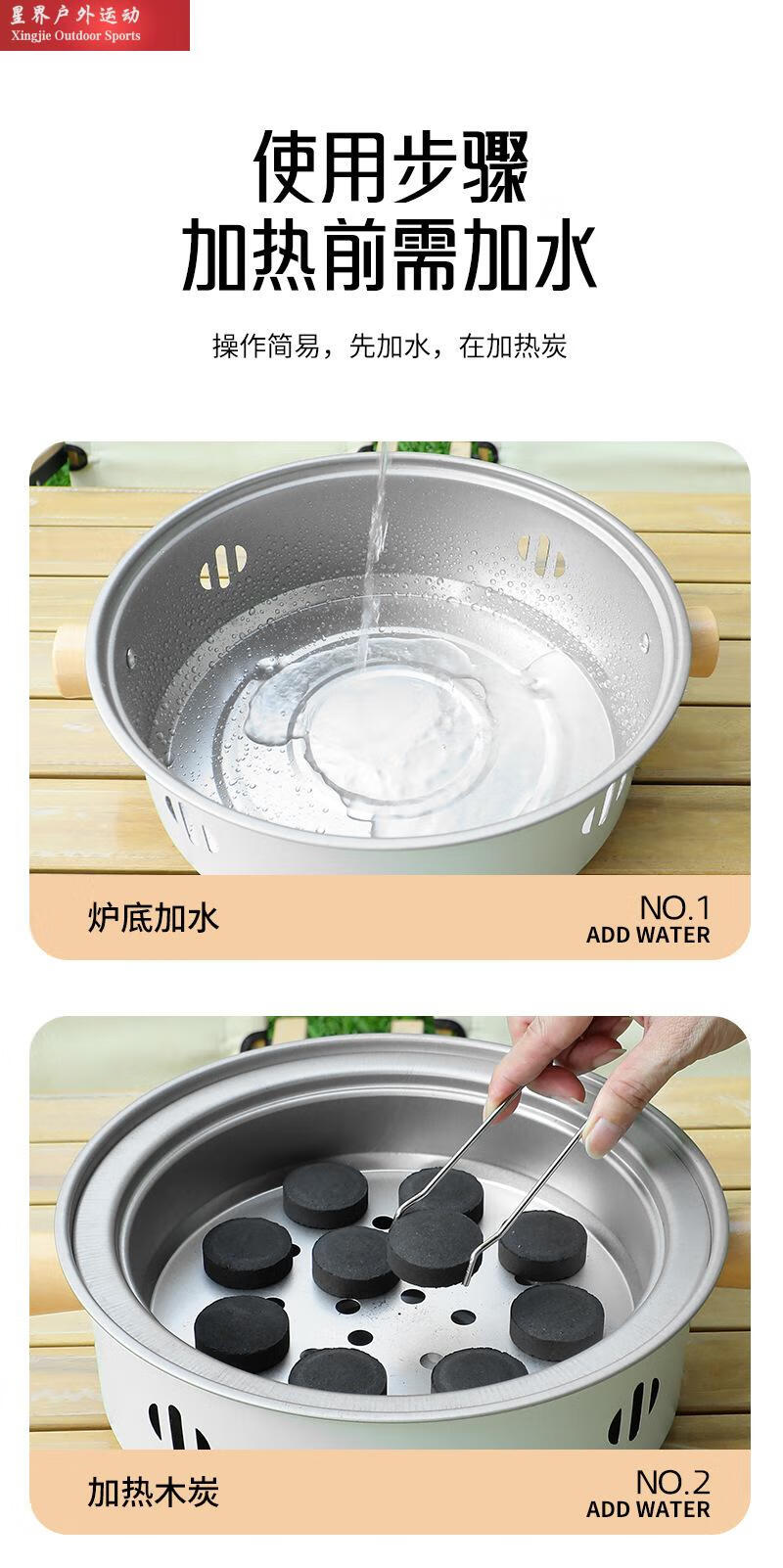 星界户外运动
Xingjie Outdoor Sports

使用步骤
加热前需加水

操作简易，先加水，在加热炭

炉底加水

NO.1
ADD WATER

加热木炭

NO.2
ADD WATER