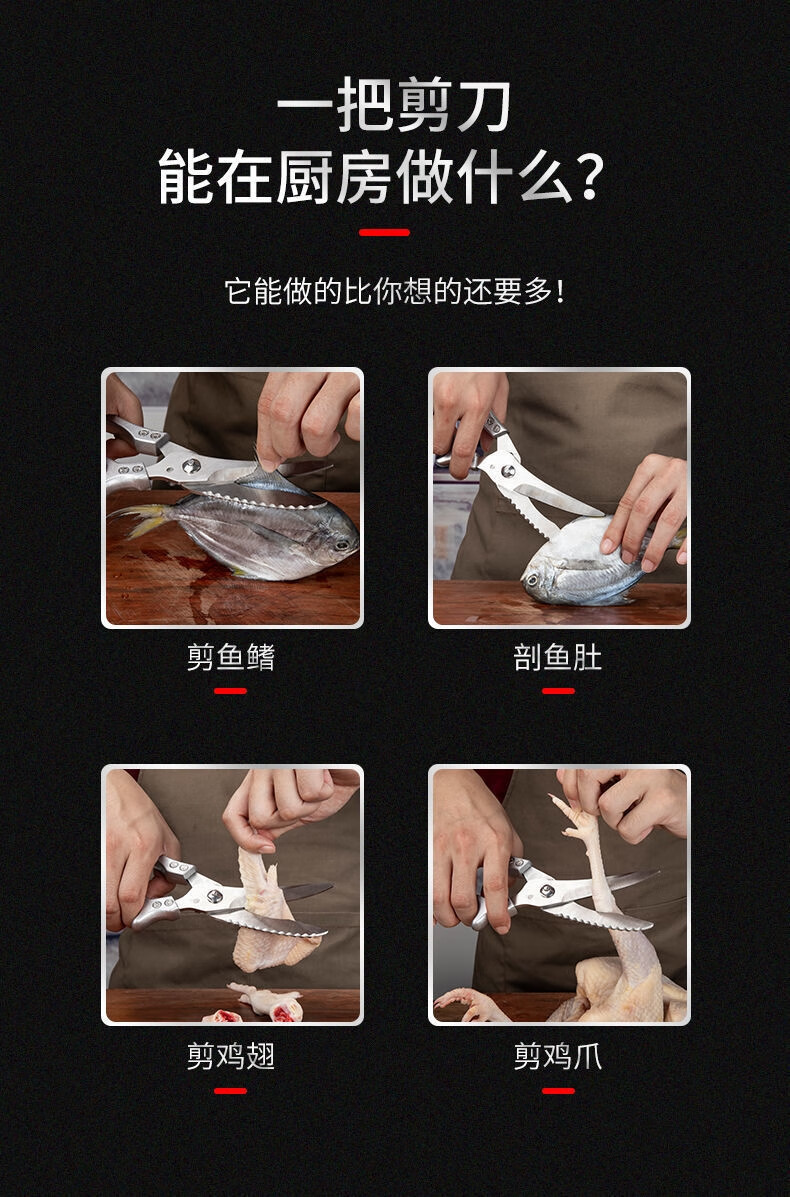 一把剪刀
能在厨房做什么?

它能做的比你想的还要多!

剪鱼鳍

剖鱼肚

剪鸡翅

剪鸡爪