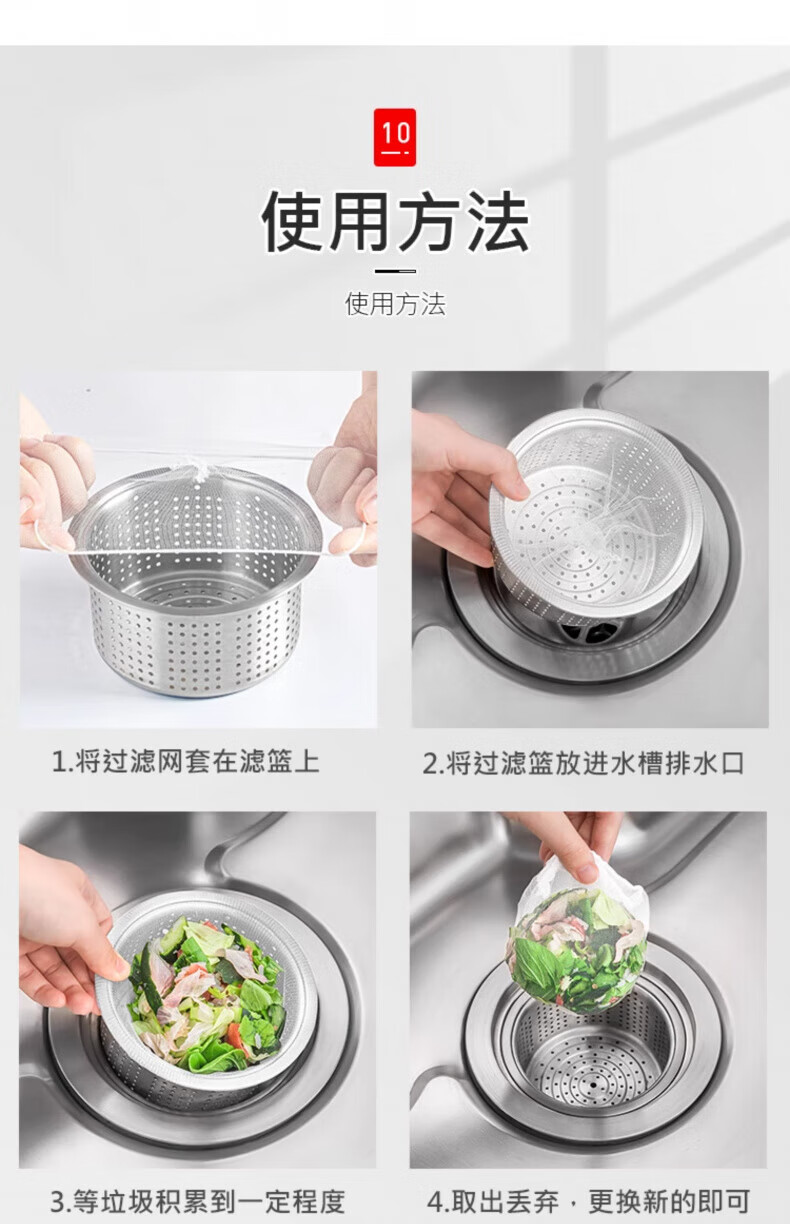 10

使用方法

使用方法

1.将过滤网套在滤篮上

2.将过滤篮放进水槽排水口

3.等垃圾积累到一定程度

4.取出丢弃，更换新的即可