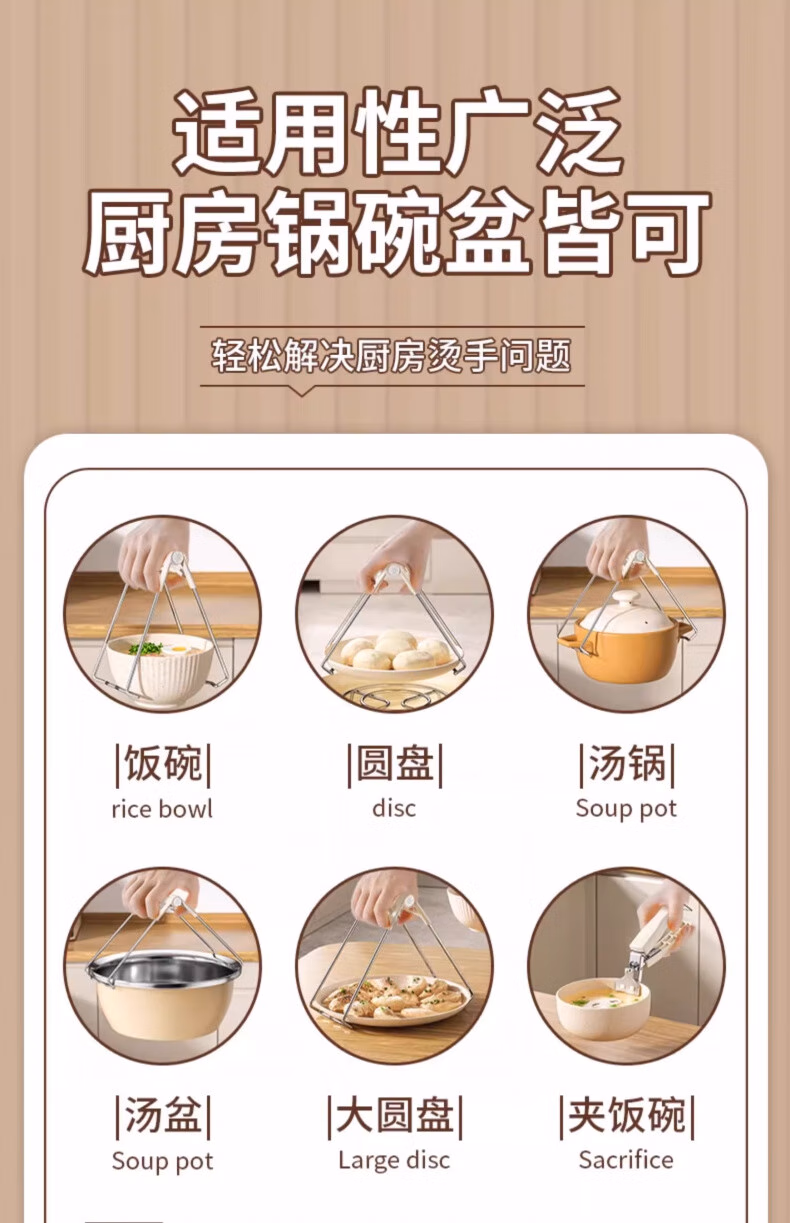 适用性广泛
厨房锅碗盆皆可

轻松解决厨房烫手问题

|饭碗|
rice bowl

|圆盘|
disc

|汤锅|
Soup pot

|汤盆|
Soup pot

|大圆盘|
Large disc

|夹饭碗|
Sacrifice