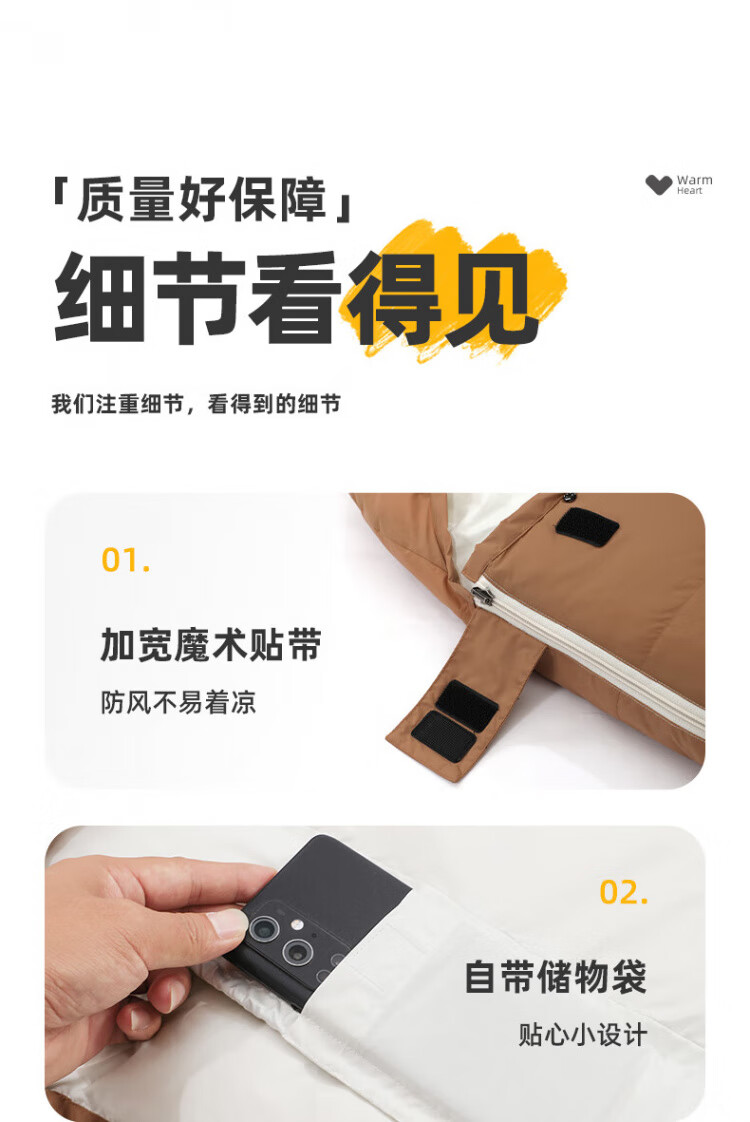 「质量好保障」

Warm Heart

细节看得见

我们注重细节，看得到的细节

01.

加宽魔术贴带

防风不易着凉

02.

自带储物袋

贴心小设计