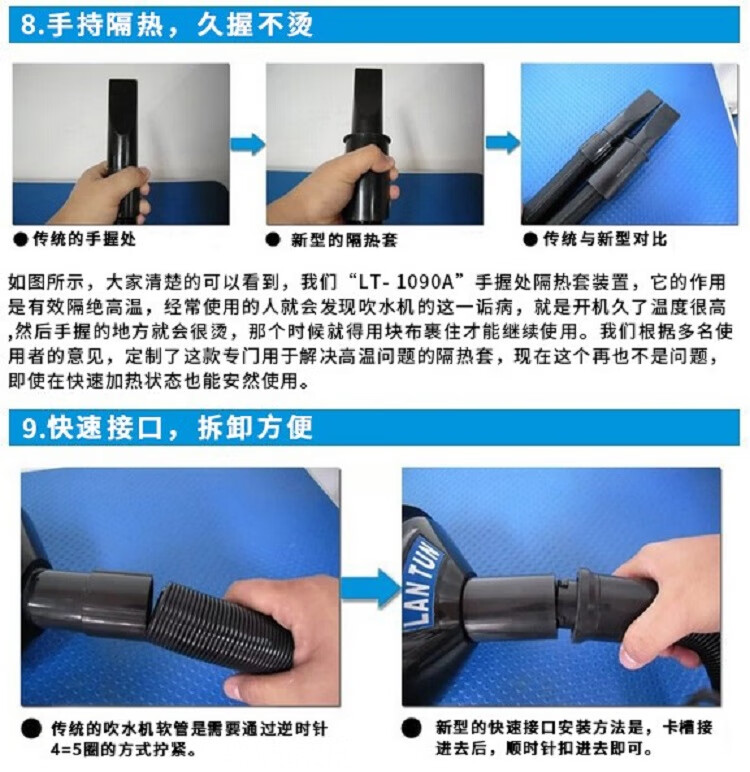 8.手持隔热，久握不烫

● 传统的手握处

● 新型的隔热套

● 传统与新型对比

如图所示，大家清楚的可以看到，我们“LT- 1090A”手握处隔热套装置，它的作用是有效隔绝高温，经常使用的人就会发现吹水机的这一诟病，就是开机久了温度很高,然后手握的地方就会很烫，那个时候就得用块布裹住才能继续使用。我们根据多名使用者的意见，定制了这款专门用于解决高温问题的隔热套，现在这个再也不是问题，即使在快速加热状态也能安然使用。

9.快速接口，拆卸方便

LAN TUN

● 传统的吹水机软管是需要通过逆时针4=5圈的方式拧紧。

● 新型的快速接口安装方法是，卡槽接进去后，顺时针扣进去即可。