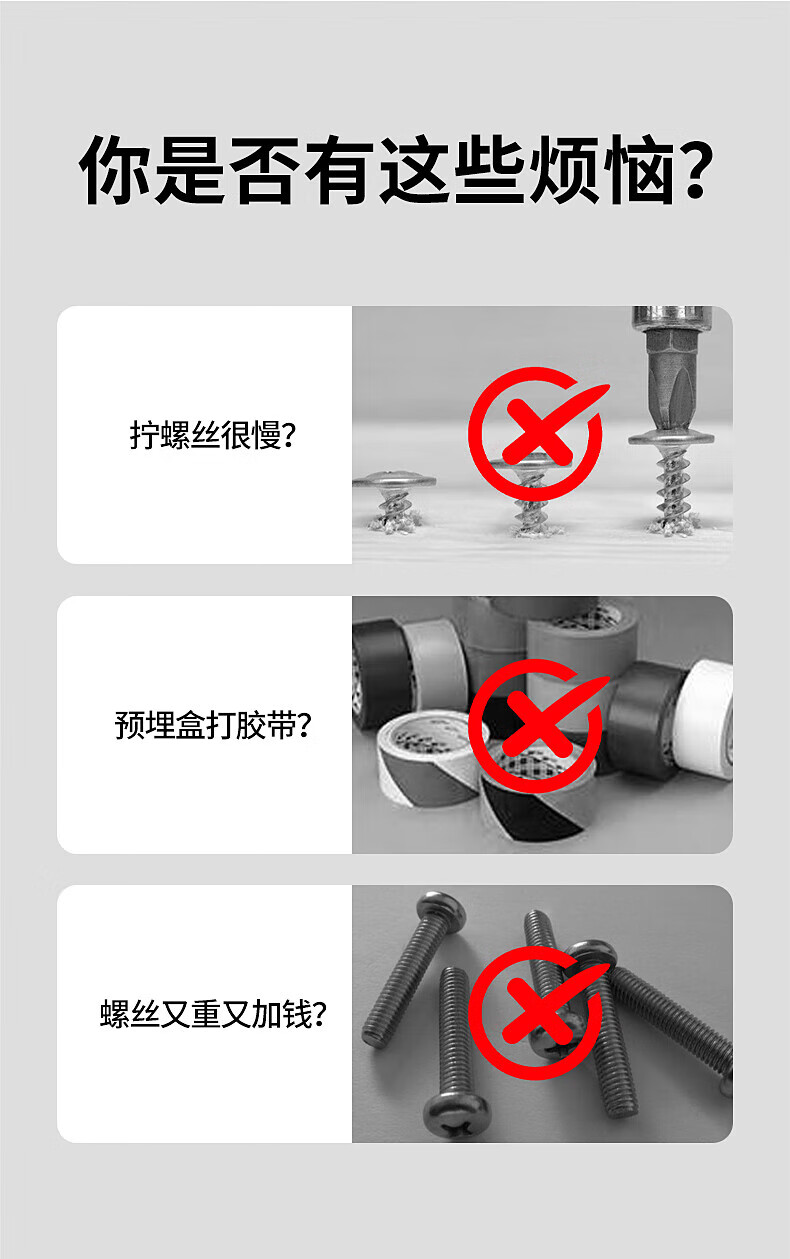 你是否有这些烦恼？

拧螺丝很慢？

预埋盒打胶带？

螺丝又重又加钱？