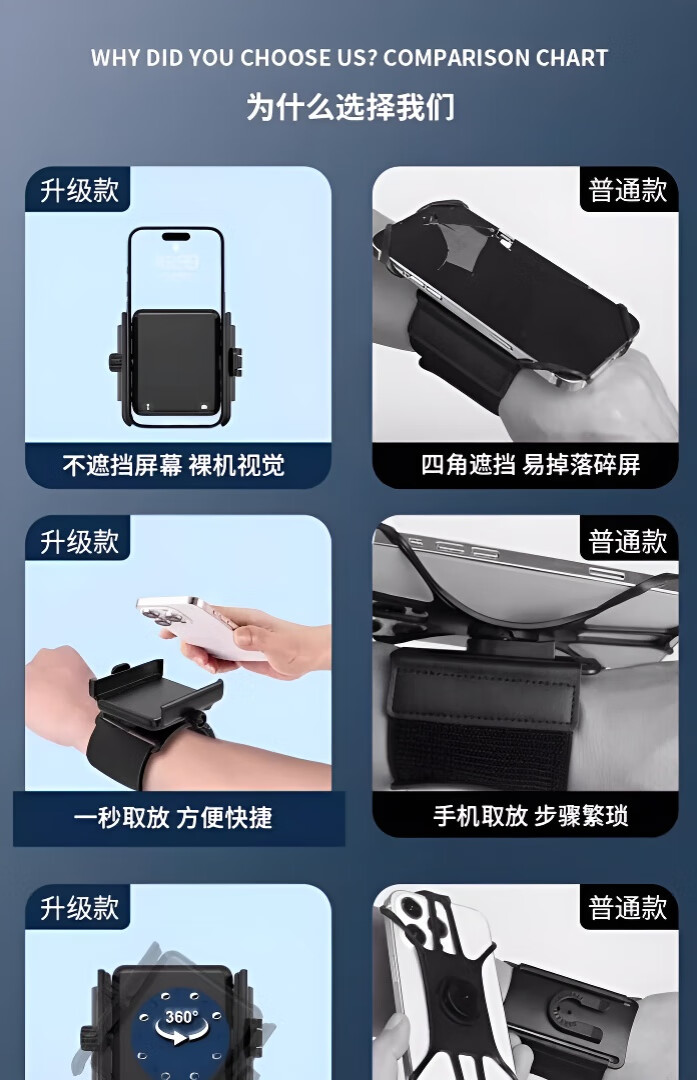 WHY DID YOU CHOOSE US? COMPARISON CHART
为什么选择我们

升级款
不遮挡屏幕 裸机视觉

普通款
四角遮挡 易掉落碎屏

升级款
一秒取放 方便快捷

普通款
手机取放 步骤繁琐

升级款
360°

普通款