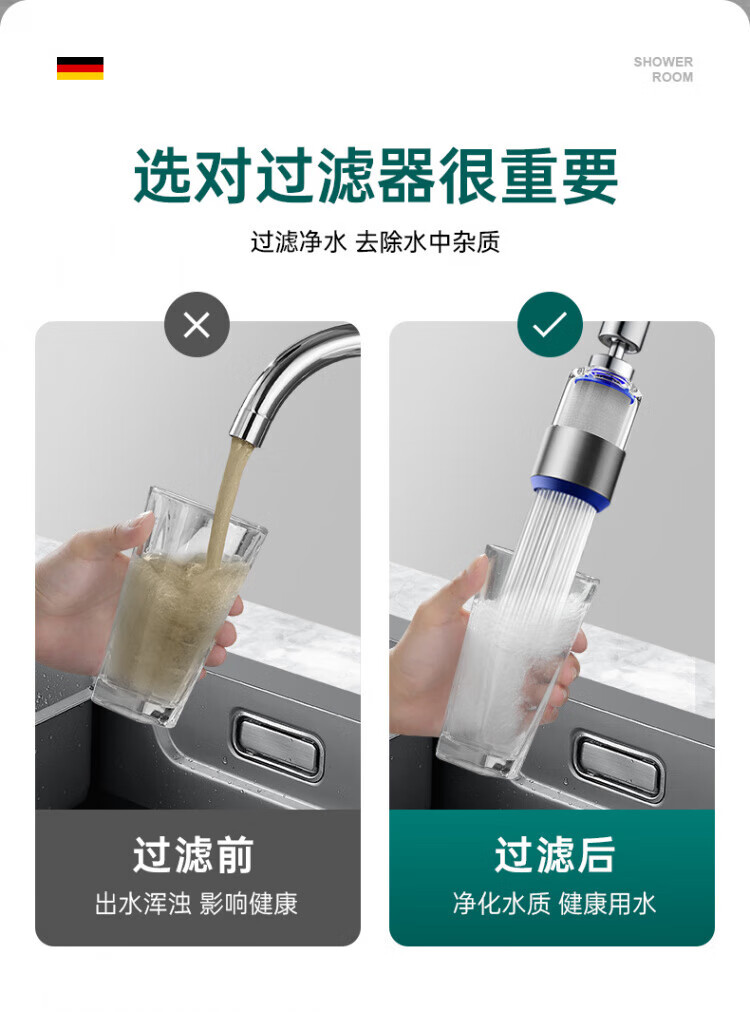 SHOWER ROOM

选对过滤器很重要

过滤净水 去除水中杂质

过滤前

出水浑浊 影响健康

过滤后

净化水质 健康用水