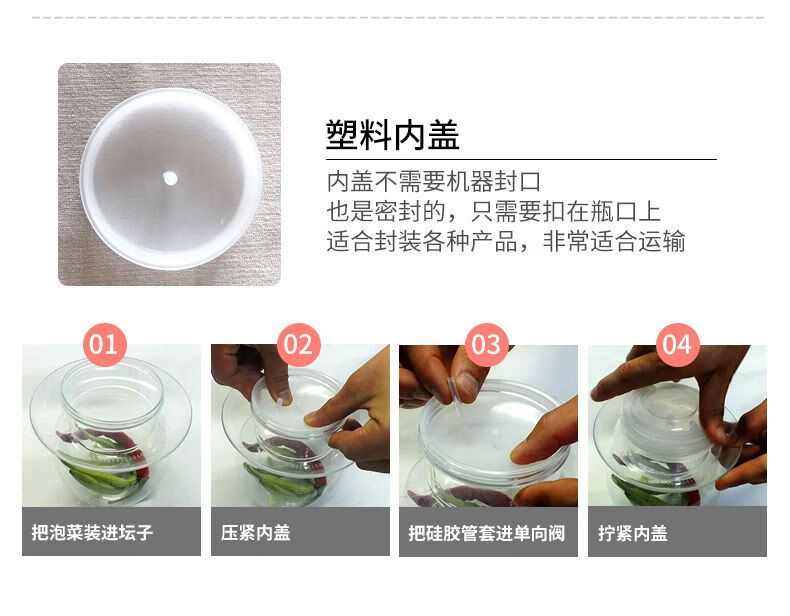 塑料内盖

内盖不需要机器封口
也是密封的，只需要扣在瓶口上
适合封装各种产品，非常适合运输

01
把泡菜装进坛子

02
压紧内盖

03
把硅胶管套进单向阀

04
拧紧内盖