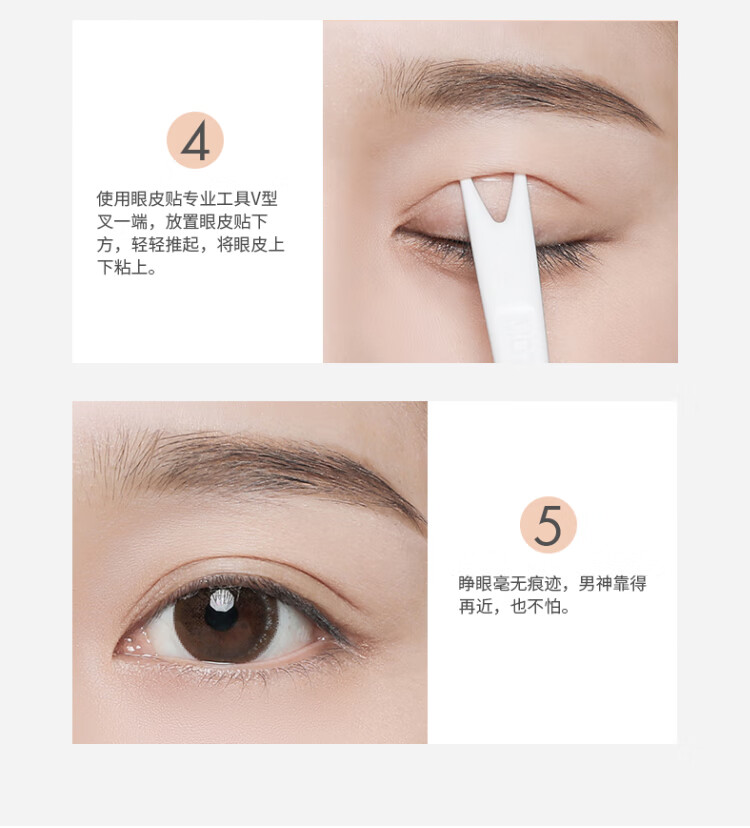 4

使用眼皮贴专业工具V型叉一端，放置眼皮贴下方，轻轻推起，将眼皮上下粘上。

5

睁眼毫无痕迹，男神靠得再近，也不怕。