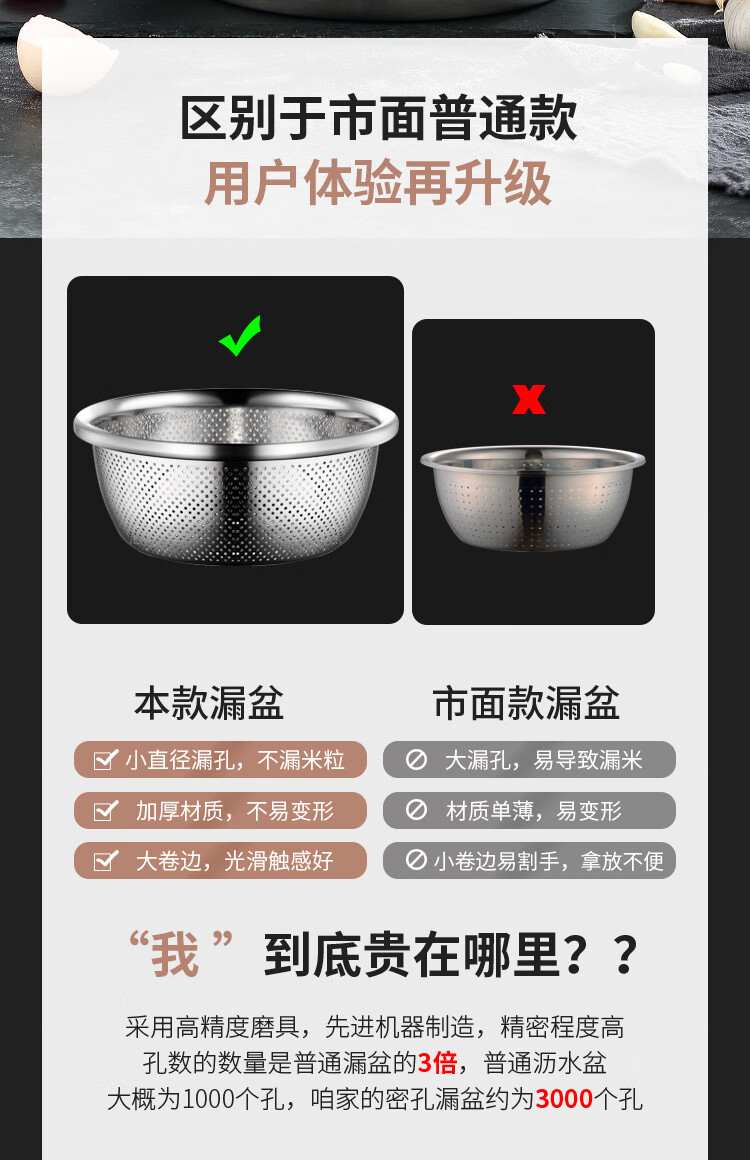 区别于市面普通款
用户体验再升级

本款漏盆
小直径漏孔，不漏米粒
加厚材质，不易变形
大卷边，光滑触感好

市面款漏盆
大漏孔，易导致漏米
材质单薄，易变形
小卷边易割手，拿放不便

“我”到底贵在哪里？？

采用高精度磨具，先进机器制造，精密程度高
孔数的数量是普通漏盆的3倍，普通沥水盆
大概为1000个孔，咱家的密孔漏盆约为3000个孔