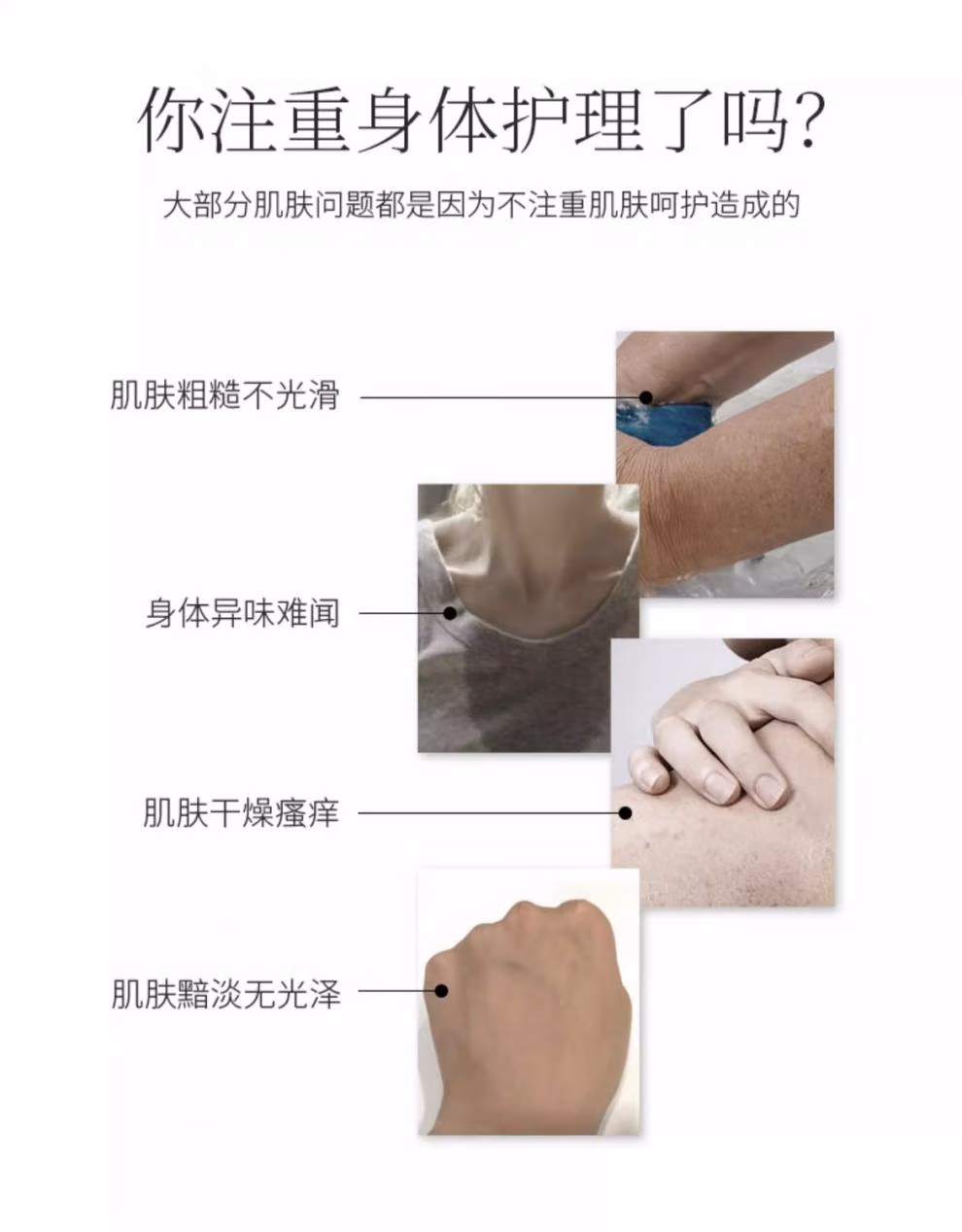 你注重身体护理了吗?

大部分肌肤问题都是因为不注重肌肤呵护造成的

肌肤粗糙不光滑

身体异味难闻

肌肤干燥瘙痒

肌肤黯淡无光泽