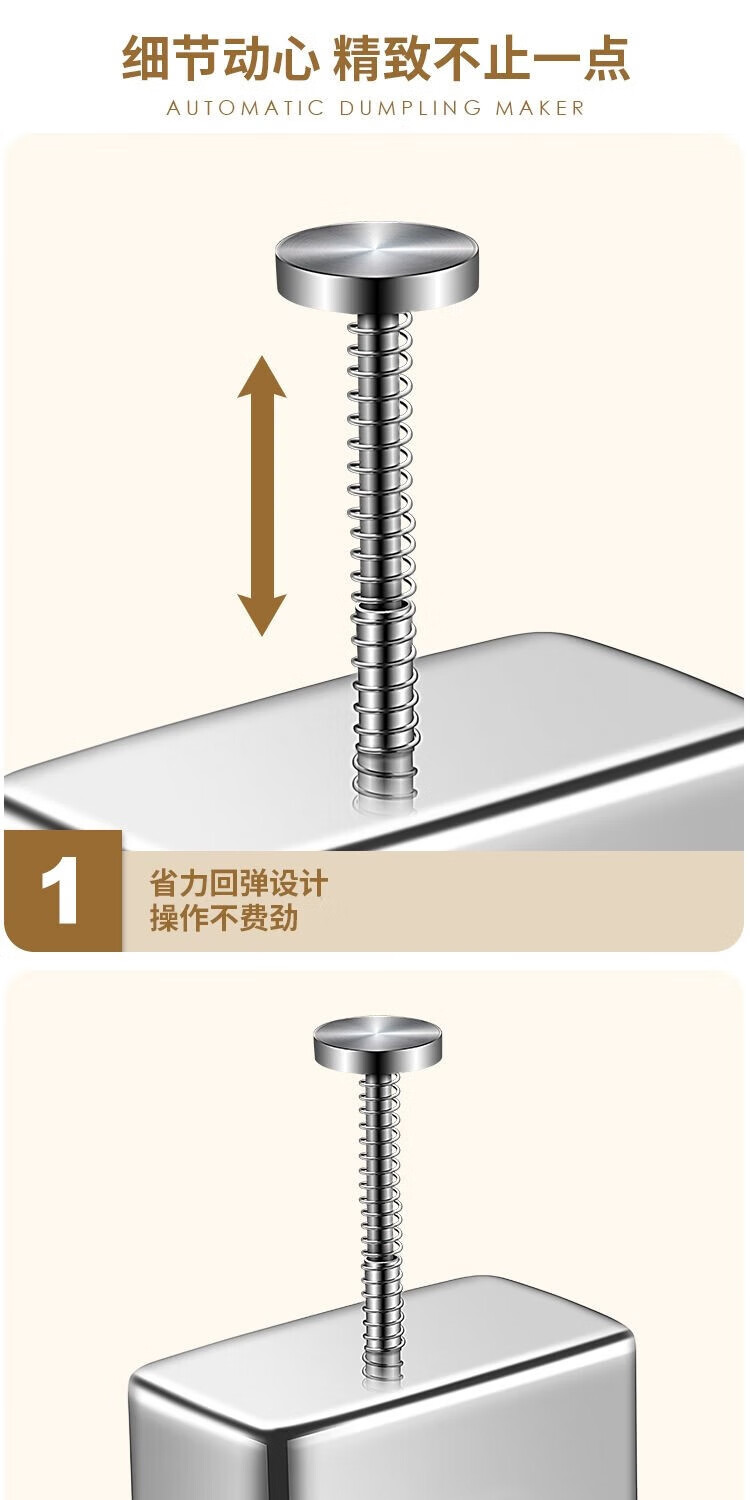 细节动心 精致不止一点
AUTOMATIC DUMPLING MAKER

1
省力回弹设计
操作不费劲