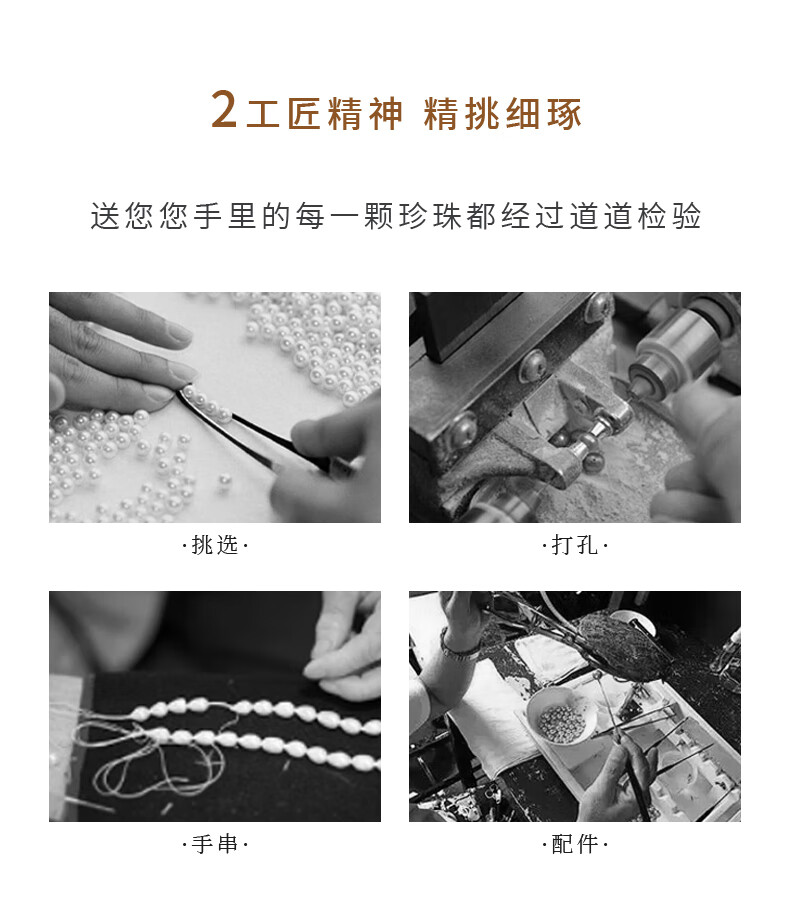 2工匠精神 精挑细琢

送您您手里的每一颗珍珠都经过道道检验

·挑选·

·打孔·

·手串·

·配件·