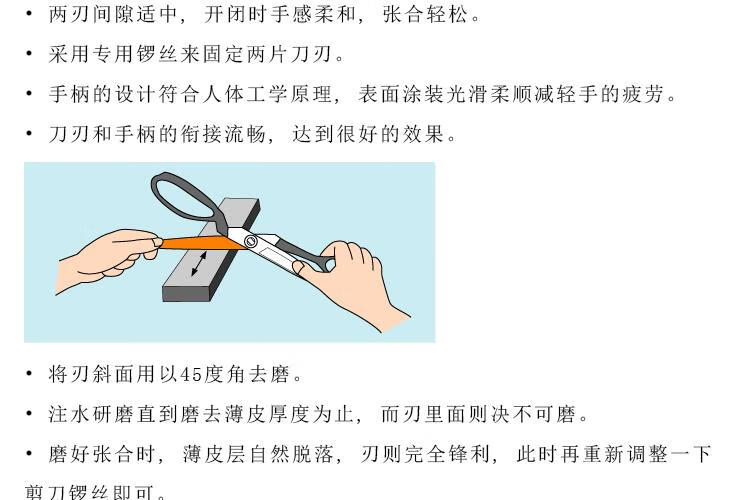 • 两刃间隙适中，开闭时手感柔和，张合轻松。

• 采用专用锣丝来固定两片刀刃。

• 手柄的设计符合人体工学原理，表面涂装光滑柔顺减轻手的疲劳。

• 刀刃和手柄的衔接流畅，达到很好的效果。

• 将刃斜面用以45度角去磨。

• 注水研磨直到磨去薄皮厚度为止，而刃里面则决不可磨。

• 磨好张合时，薄皮层自然脱落，刃则完全锋利，此时再重新调整一下剪刀锣丝即可。