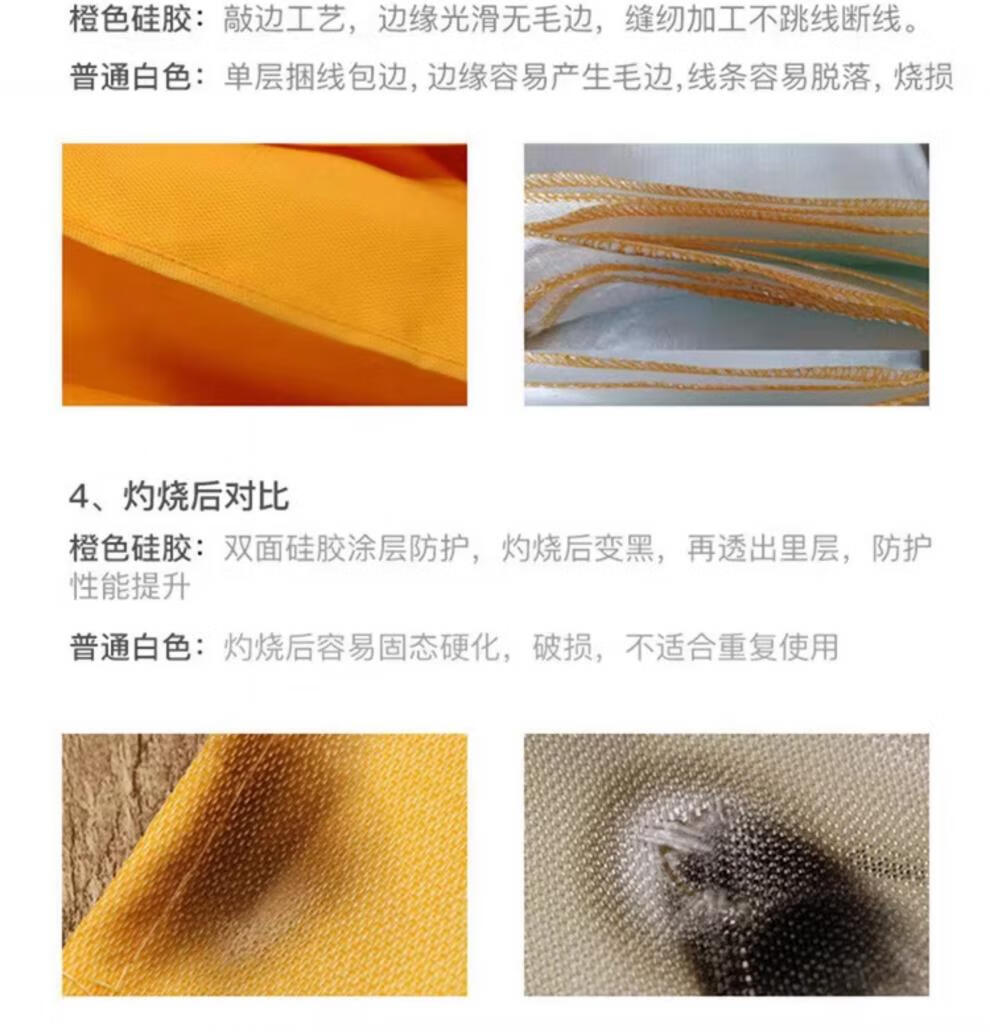 橙色硅胶：敲边工艺，边缘光滑无毛边，缝纫加工不跳线断线。

普通白色：单层捆线包边, 边缘容易产生毛边,线条容易脱落, 烧损

4、灼烧后对比

橙色硅胶：双面硅胶涂层防护，灼烧后变黑，再透出里层，防护性能提升

普通白色：灼烧后容易固态硬化，破损，不适合重复使用