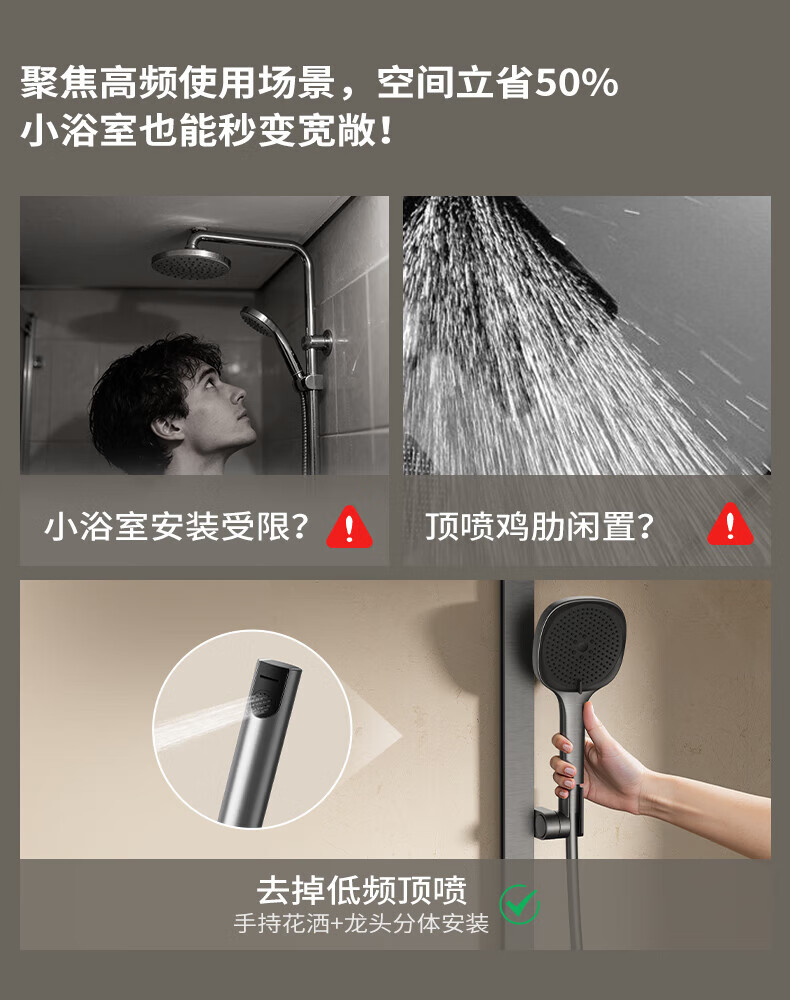 聚焦高频使用场景，空间立省50%
小浴室也能秒变宽敞！

小浴室安装受限？

顶喷鸡肋闲置？

去掉低频顶喷
手持花洒+龙头分体安装