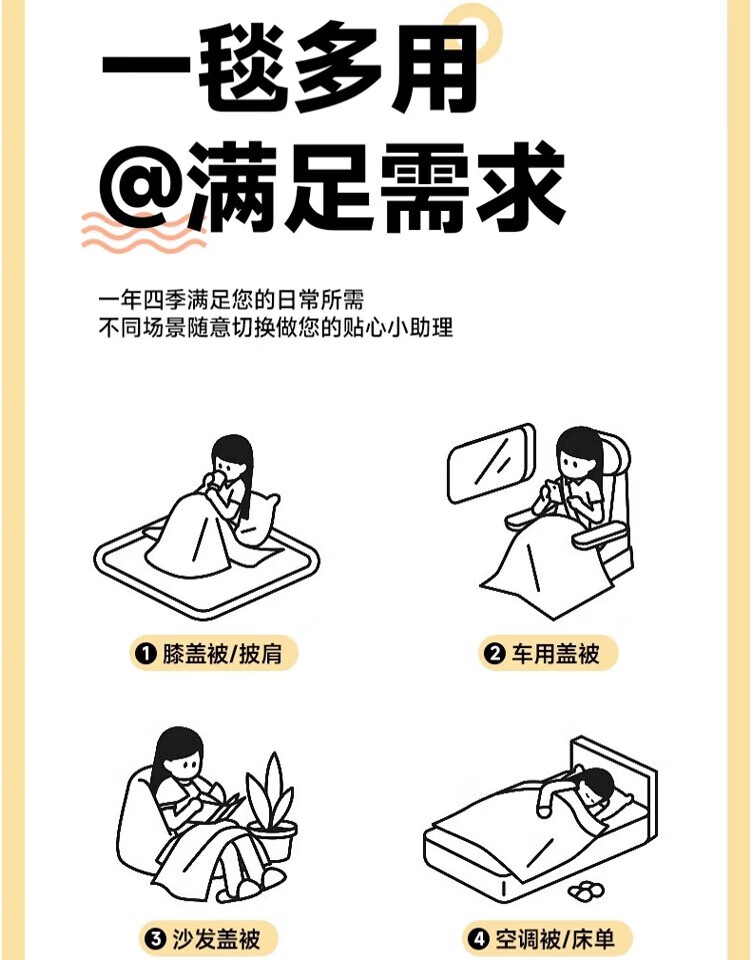 一毯多用
@满足需求

一年四季满足您的日常所需
不同场景随意切换做您的贴心小助理

❶ 膝盖被/披肩

❷ 车用盖被

❸ 沙发盖被

❹ 空调被/床单