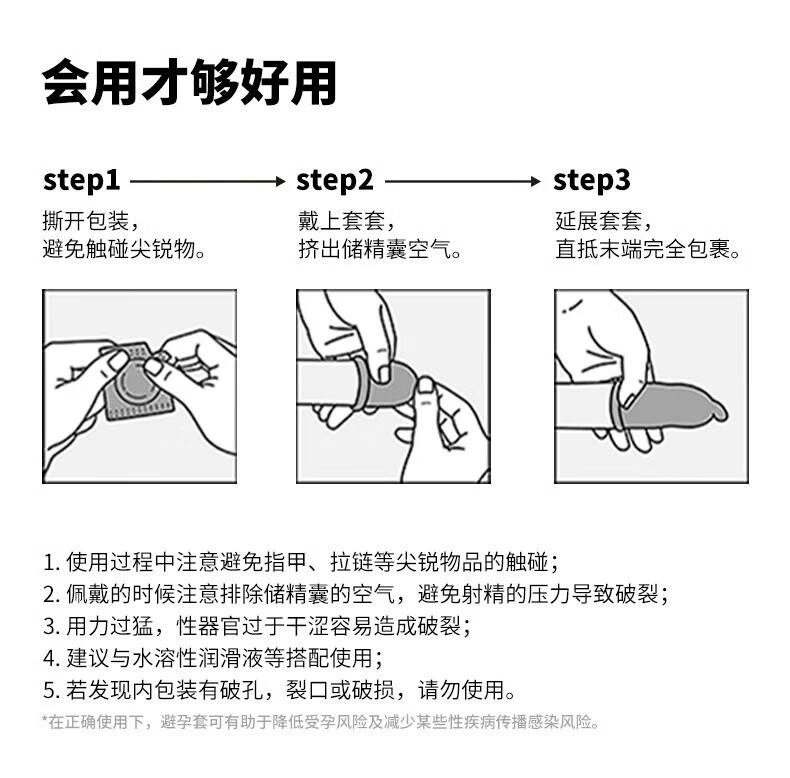 会用才够好用

step1

撕开包装，
避免触碰尖锐物。

step2

戴上套套，
挤出储精囊空气。

step3

延展套套，
直抵末端完全包裹。

1. 使用过程中注意避免指甲、拉链等尖锐物品的触碰；
2. 佩戴的时候注意排除储精囊的空气，避免射精的压力导致破裂；
3. 用力过猛，性器官过于干涩容易造成破裂；
4. 建议与水溶性润滑液等搭配使用；
5. 若发现内包装有破孔，裂口或破损，请勿使用。

*在正确使用下，避孕套可有助于降低受孕风险及减少某些性疾病传播感染风险。