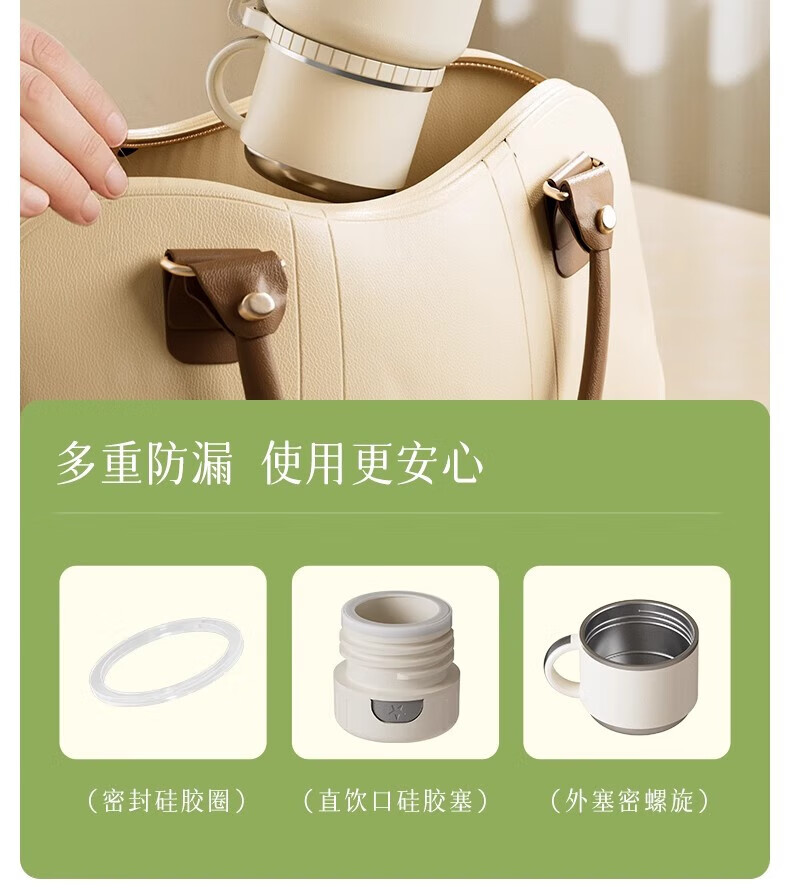 多重防漏 使用更安心

（密封硅胶圈）

（直饮口硅胶塞）

（外塞密螺旋）